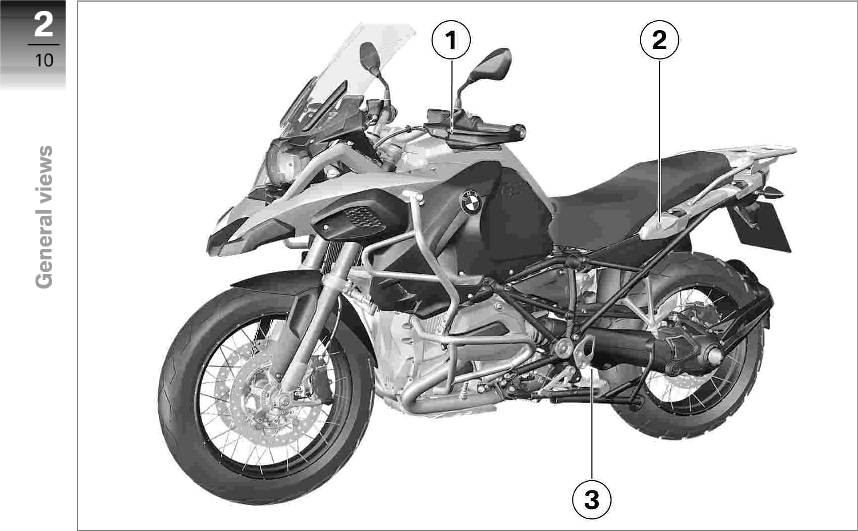 2
10

General views

1

2

3