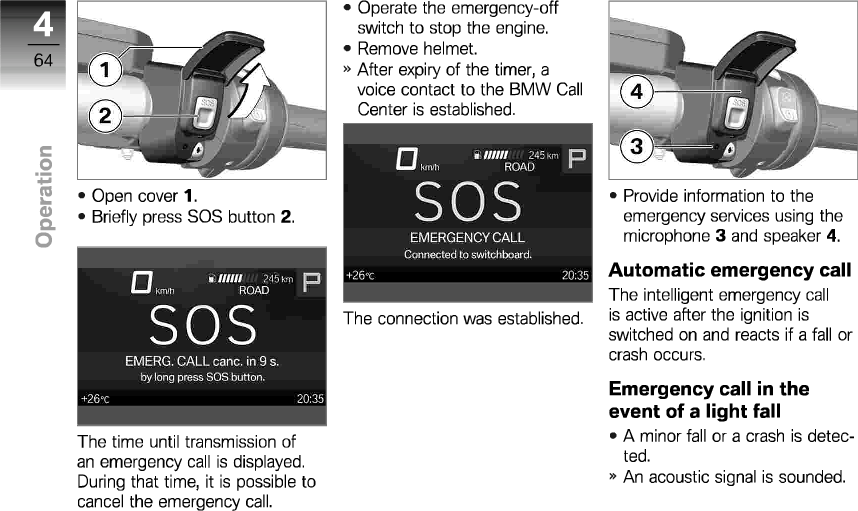 4
64

Operation

1
2
SOS

• Open cover **1**.
• Briefly press SOS button **2**.

0 km/h 245 km ROAD P
SOS
EMERG. CALL canc. in 9 s.
by long press SOS button.
+26°C 20:35

The time until transmission of an emergency call is displayed. During that time, it is possible to cancel the emergency call.

• Operate the emergency-off switch to stop the engine.
• Remove helmet.
» After expiry of the timer, a voice contact to the BMW Call Center is established.

0 km/h 245 km ROAD P
SOS
EMERGENCY CALL
Connected to switchboard.
+26°C 20:35

The connection was established.

4
3
SOS

• Provide information to the emergency services using the microphone **3** and speaker **4**.

**Automatic emergency call**

The intelligent emergency call is active after the ignition is switched on and reacts if a fall or crash occurs.

**Emergency call in the event of a light fall**

• A minor fall or a crash is detected.
» An acoustic signal is sounded.