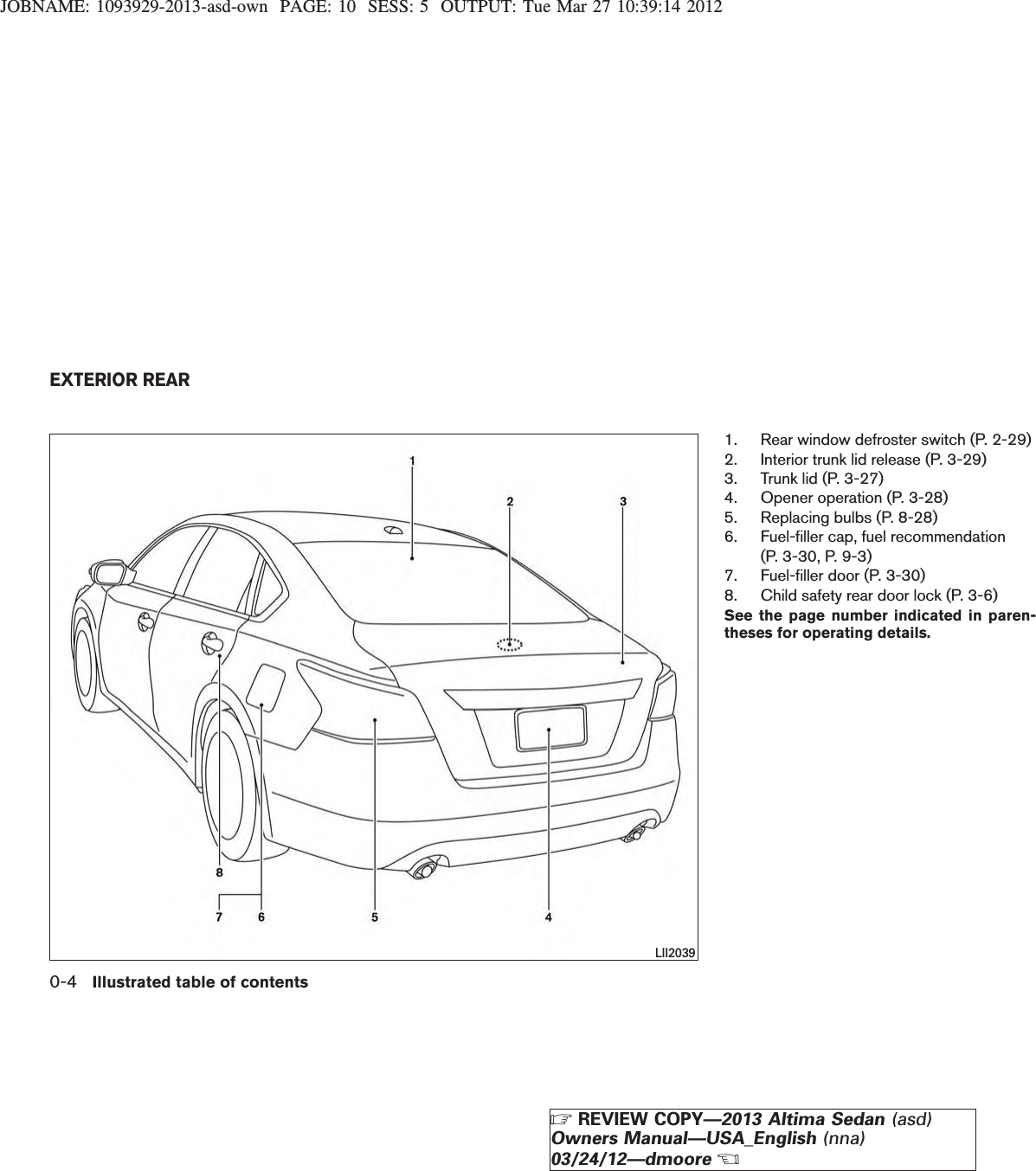 JOBNAME: 1093929-2013-asd-own PAGE: 10 SESS: 5 OUTPUT: Tue Mar 27 10:39:14 2012

EXTERIOR REAR

1
2
3
8
7
6
5
4
LII2039

1. Rear window defroster switch (P. 2-29)
2. Interior trunk lid release (P. 3-29)
3. Trunk lid (P. 3-27)
4. Opener operation (P. 3-28)
5. Replacing bulbs (P. 8-28)
6. Fuel-filler cap, fuel recommendation (P. 3-30, P. 9-3)
7. Fuel-filler door (P. 3-30)
8. Child safety rear door lock (P. 3-6)

See the page number indicated in parentheses for operating details.

0-4 Illustrated table of contents

☞ REVIEW COPY—2013 Altima Sedan (asd) Owners Manual—USA_English (nna) 03/24/12—dmoore ☜