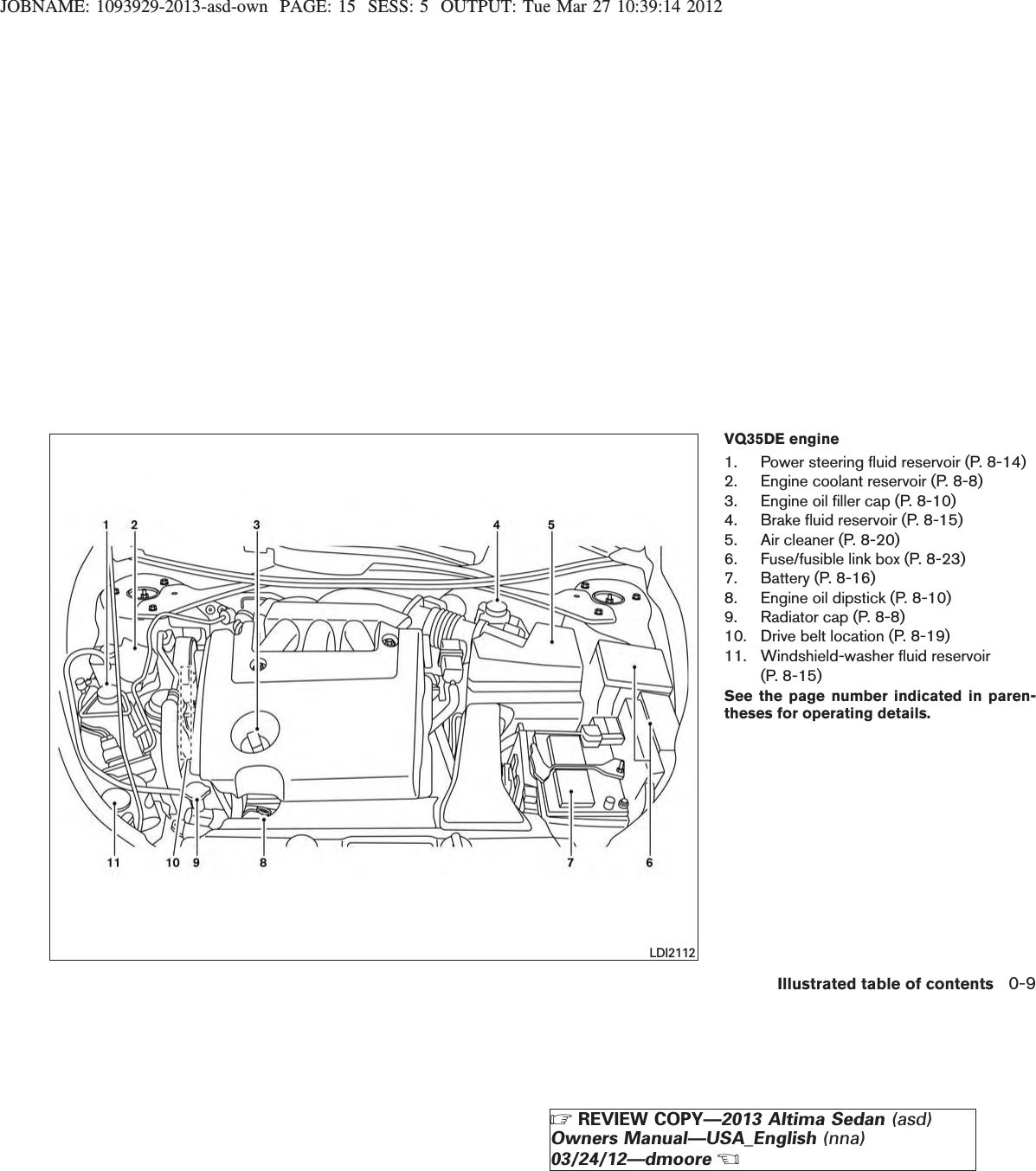 JOBNAME: 1093929-2013-asd-own PAGE: 15 SESS: 5 OUTPUT: Tue Mar 27 10:39:14 2012

1 2 3 4 5

11 10 9 8 7 6

LDI2112

VQ35DE engine

1. Power steering fluid reservoir (P. 8-14)
2. Engine coolant reservoir (P. 8-8)
3. Engine oil filler cap (P. 8-10)
4. Brake fluid reservoir (P. 8-15)
5. Air cleaner (P. 8-20)
6. Fuse/fusible link box (P. 8-23)
7. Battery (P. 8-16)
8. Engine oil dipstick (P. 8-10)
9. Radiator cap (P. 8-8)
10. Drive belt location (P. 8-19)
11. Windshield-washer fluid reservoir (P. 8-15)

See the page number indicated in parentheses for operating details.

Illustrated table of contents 0-9

☞ REVIEW COPY—2013 Altima Sedan (asd) Owners Manual—USA_English (nna) 03/24/12—dmoore ☜