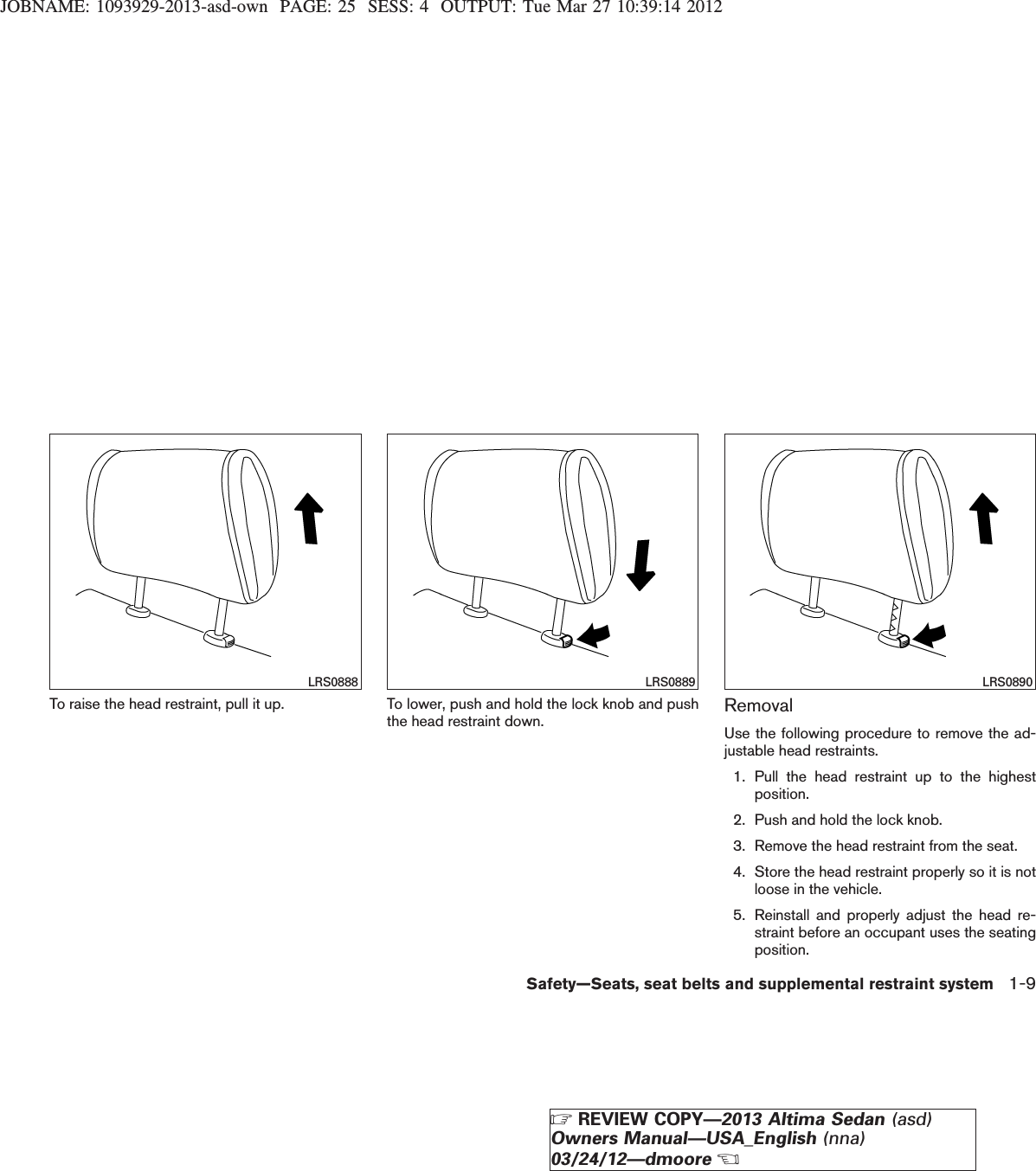 JOBNAME: 1093929-2013-asd-own PAGE: 25 SESS: 4 OUTPUT: Tue Mar 27 10:39:14 2012

LRS0888

To raise the head restraint, pull it up.

LRS0889

To lower, push and hold the lock knob and push the head restraint down.

LRS0890

Removal

Use the following procedure to remove the adjustable head restraints.

1. Pull the head restraint up to the highest position.

2. Push and hold the lock knob.

3. Remove the head restraint from the seat.

4. Store the head restraint properly so it is not loose in the vehicle.

5. Reinstall and properly adjust the head restraint before an occupant uses the seating position.

Safety—Seats, seat belts and supplemental restraint system 1-9

☞ REVIEW COPY—2013 Altima Sedan (asd) Owners Manual—USA_English (nna) 03/24/12—dmoore ☜