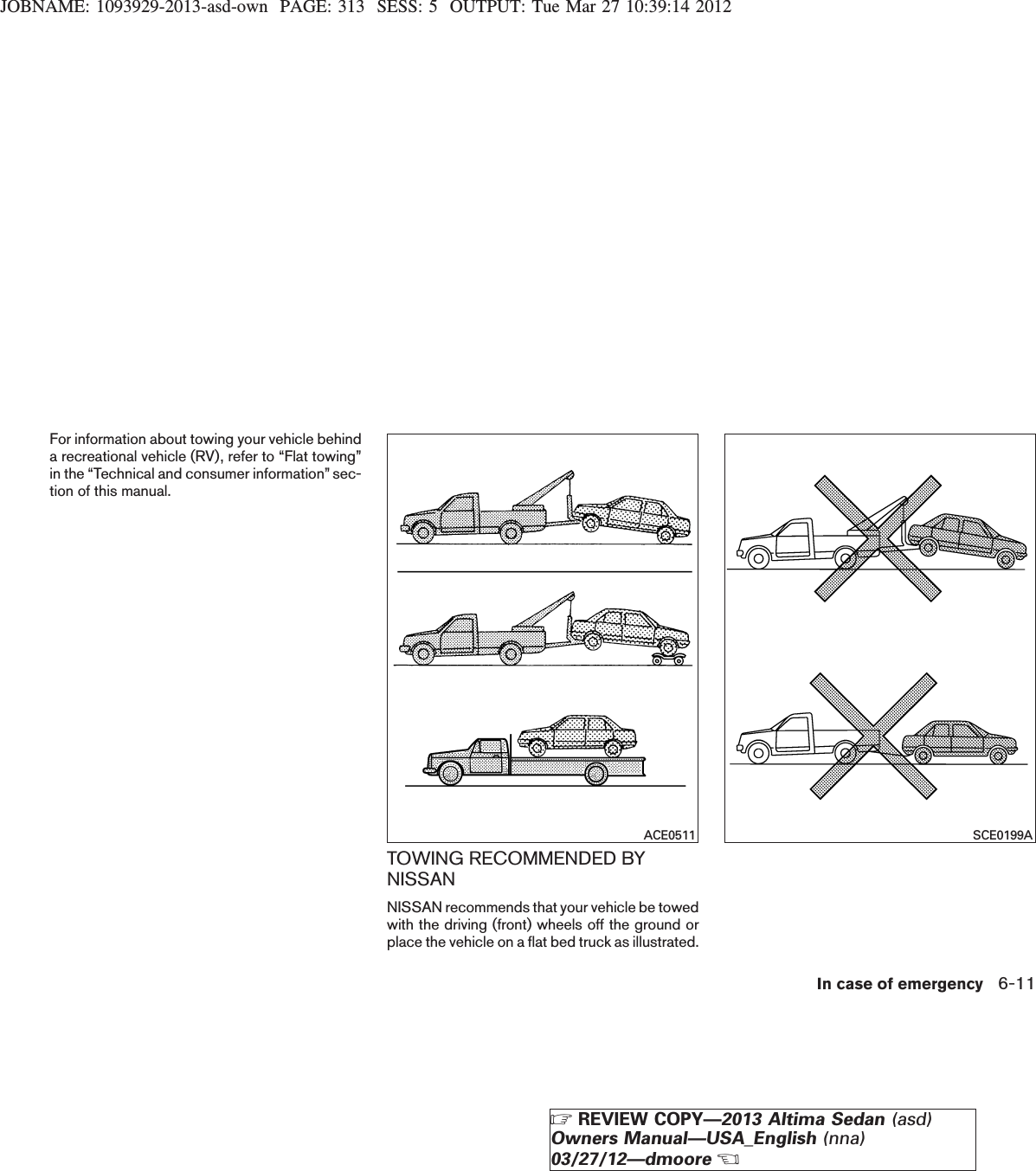 JOBNAME: 1093929-2013-asd-own PAGE: 313 SESS: 5 OUTPUT: Tue Mar 27 10:39:14 2012

For information about towing your vehicle behind a recreational vehicle (RV), refer to “Flat towing” in the “Technical and consumer information” section of this manual.

ACE0511

TOWING RECOMMENDED BY NISSAN

NISSAN recommends that your vehicle be towed with the driving (front) wheels off the ground or place the vehicle on a flat bed truck as illustrated.

SCE0199A

In case of emergency 6-11

☞ REVIEW COPY—2013 Altima Sedan (asd) Owners Manual—USA_English (nna) 03/27/12—dmoore ☜