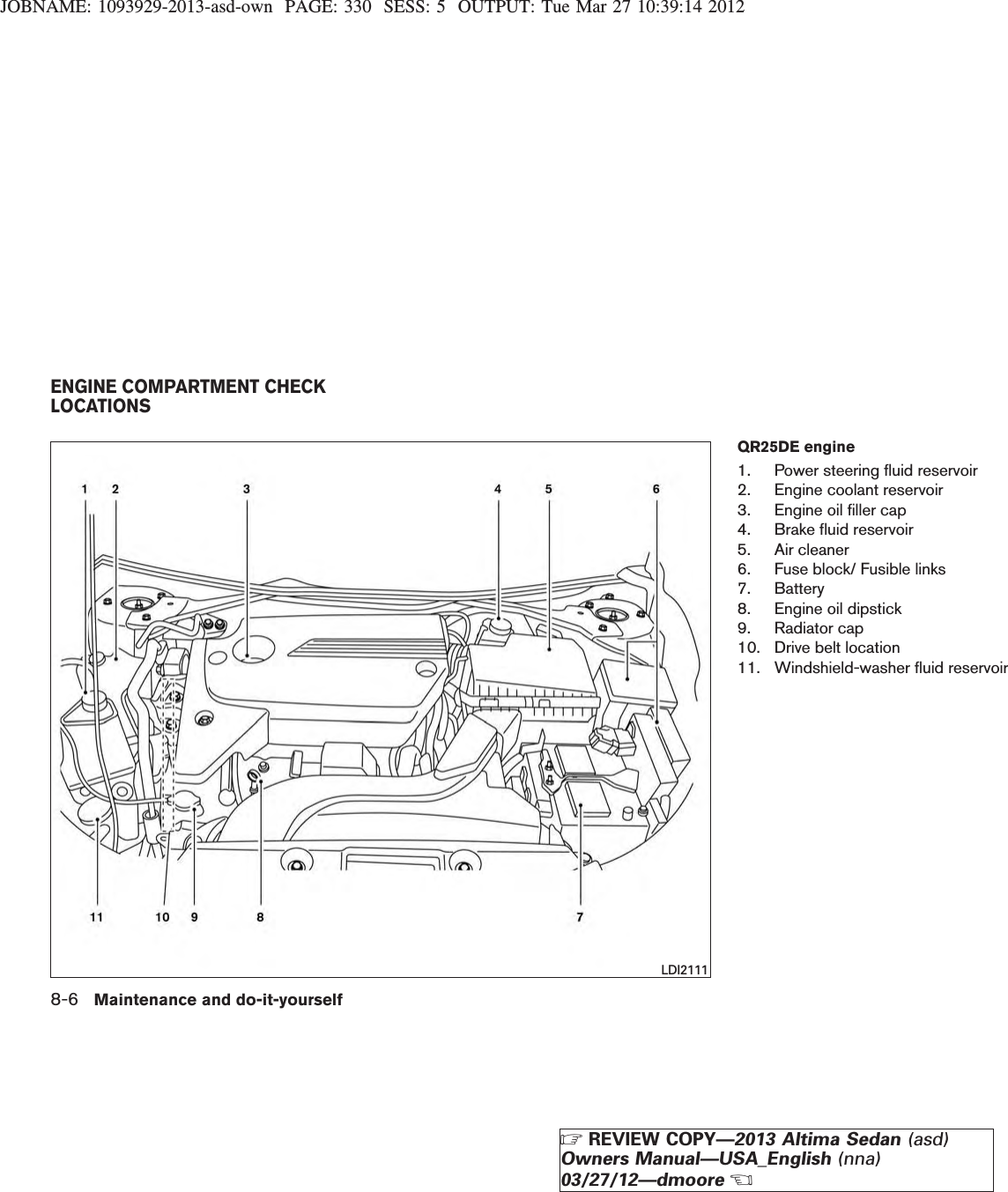 JOBNAME: 1093929-2013-asd-own PAGE: 330 SESS: 5 OUTPUT: Tue Mar 27 10:39:14 2012

ENGINE COMPARTMENT CHECK LOCATIONS

1 2 3 4 5 6

11 10 9 8 7

LDI2111

QR25DE engine

1. Power steering fluid reservoir
2. Engine coolant reservoir
3. Engine oil filler cap
4. Brake fluid reservoir
5. Air cleaner
6. Fuse block/ Fusible links
7. Battery
8. Engine oil dipstick
9. Radiator cap
10. Drive belt location
11. Windshield-washer fluid reservoir

8-6 Maintenance and do-it-yourself

☞ REVIEW COPY—2013 Altima Sedan (asd) Owners Manual—USA_English (nna) 03/27/12—dmoore ☜