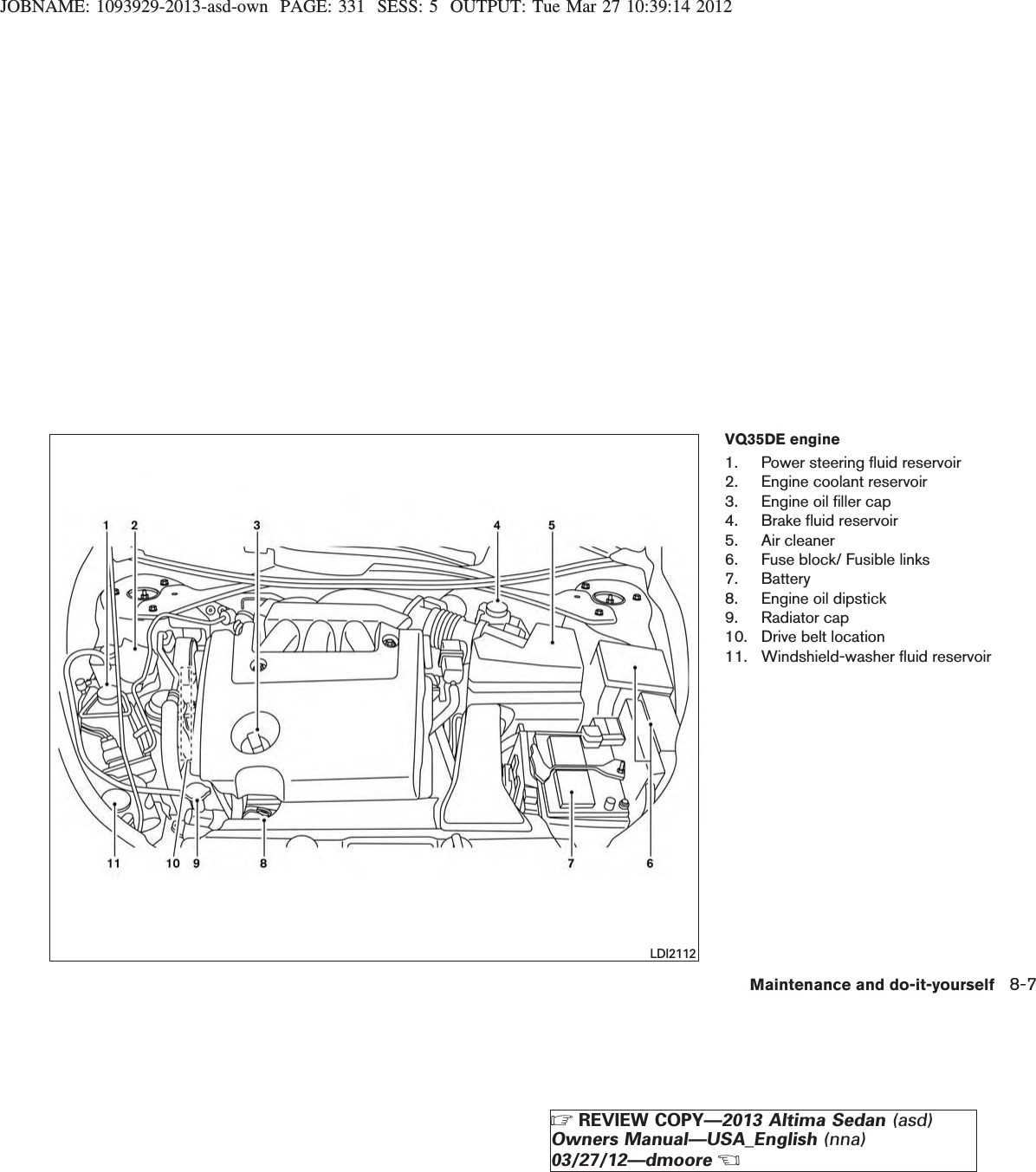 JOBNAME: 1093929-2013-asd-own PAGE: 331 SESS: 5 OUTPUT: Tue Mar 27 10:39:14 2012

1 2 3 4 5

11 10 9 8 7 6

LDI2112

VQ35DE engine

1. Power steering fluid reservoir
2. Engine coolant reservoir
3. Engine oil filler cap
4. Brake fluid reservoir
5. Air cleaner
6. Fuse block/ Fusible links
7. Battery
8. Engine oil dipstick
9. Radiator cap
10. Drive belt location
11. Windshield-washer fluid reservoir

Maintenance and do-it-yourself 8-7

☞ REVIEW COPY—2013 Altima Sedan (asd) Owners Manual—USA_English (nna) 03/27/12—dmoore ☜