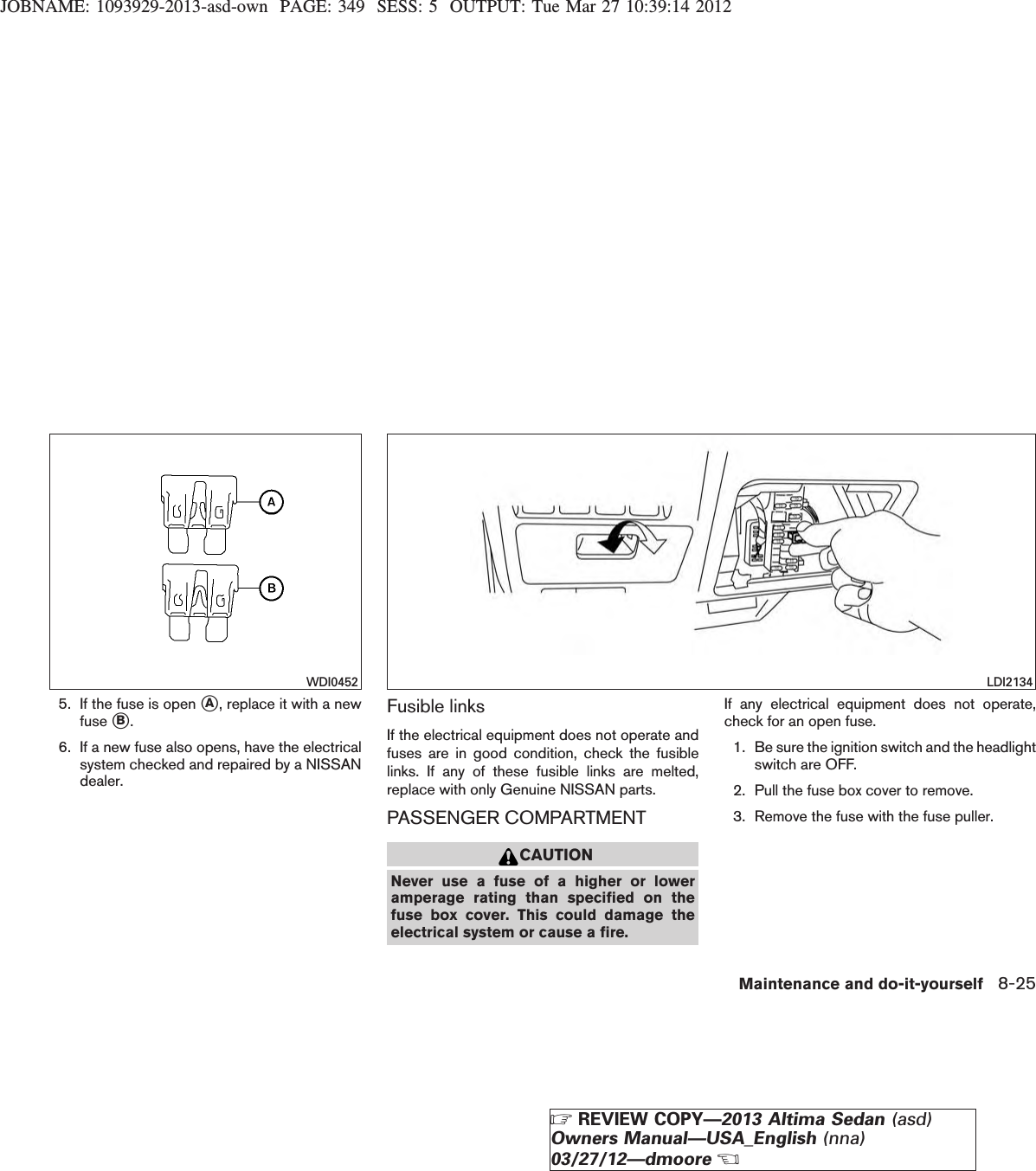 JOBNAME: 1093929-2013-asd-own PAGE: 349 SESS: 5 OUTPUT: Tue Mar 27 10:39:14 2012

A

B

WDI0452

5. If the fuse is open A, replace it with a new fuse B.

6. If a new fuse also opens, have the electrical system checked and repaired by a NISSAN dealer.

LDI2134

Fusible links

If the electrical equipment does not operate and fuses are in good condition, check the fusible links. If any of these fusible links are melted, replace with only Genuine NISSAN parts.

PASSENGER COMPARTMENT

CAUTION

Never use a fuse of a higher or lower amperage rating than specified on the fuse box cover. This could damage the electrical system or cause a fire.

If any electrical equipment does not operate, check for an open fuse.

1. Be sure the ignition switch and the headlight switch are OFF.

2. Pull the fuse box cover to remove.

3. Remove the fuse with the fuse puller.

Maintenance and do-it-yourself 8-25

REVIEW COPY—2013 Altima Sedan (asd)
Owners Manual—USA_English (nna)
03/27/12—dmoore