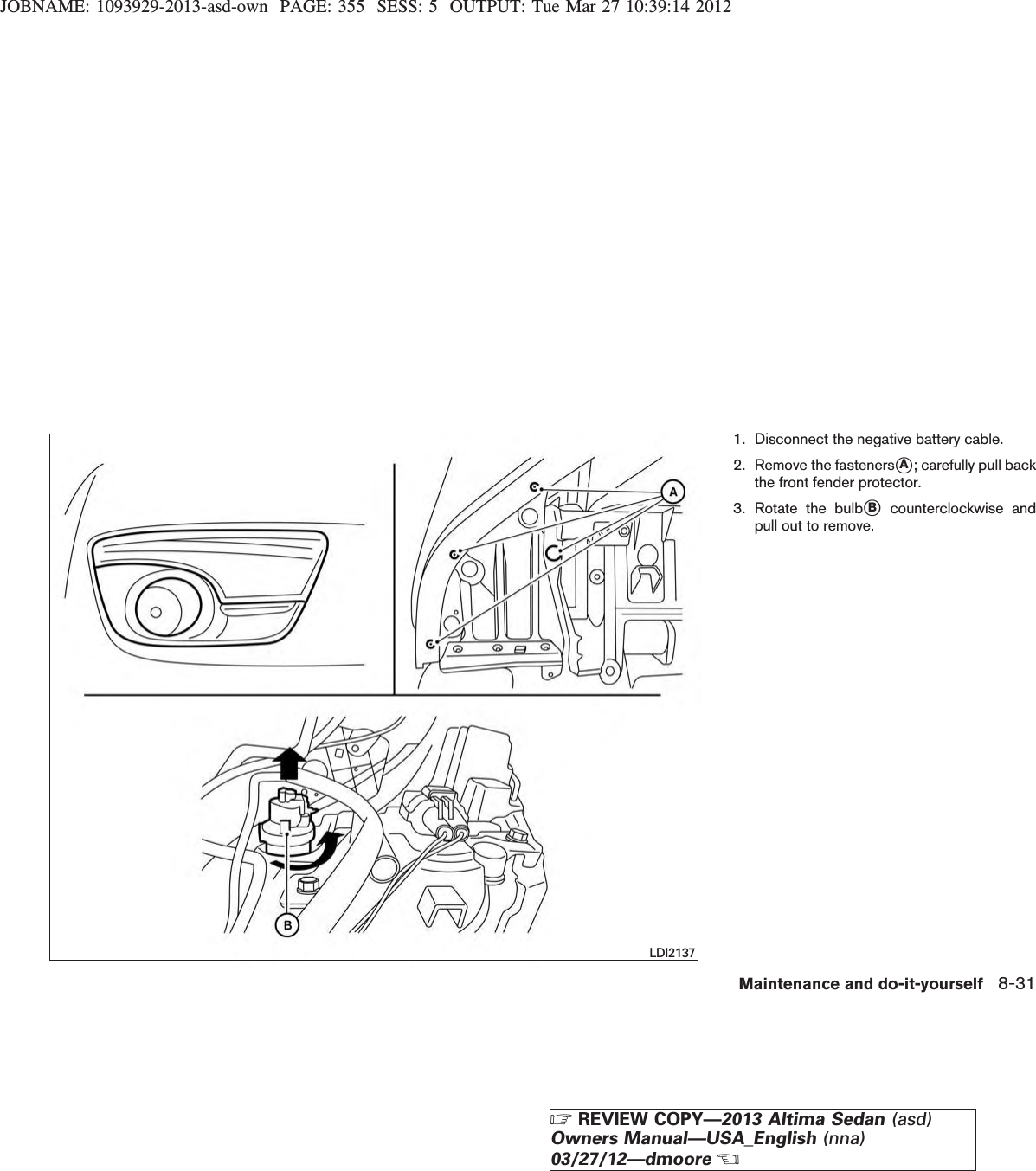 JOBNAME: 1093929-2013-asd-own PAGE: 355 SESS: 5 OUTPUT: Tue Mar 27 10:39:14 2012

A

B

LDI2137

1. Disconnect the negative battery cable.

2. Remove the fasteners Ⓐ; carefully pull back the front fender protector.

3. Rotate the bulb Ⓑ counterclockwise and pull out to remove.

Maintenance and do-it-yourself 8-31

☞ REVIEW COPY—2013 Altima Sedan (asd) Owners Manual—USA_English (nna) 03/27/12—dmoore ☜