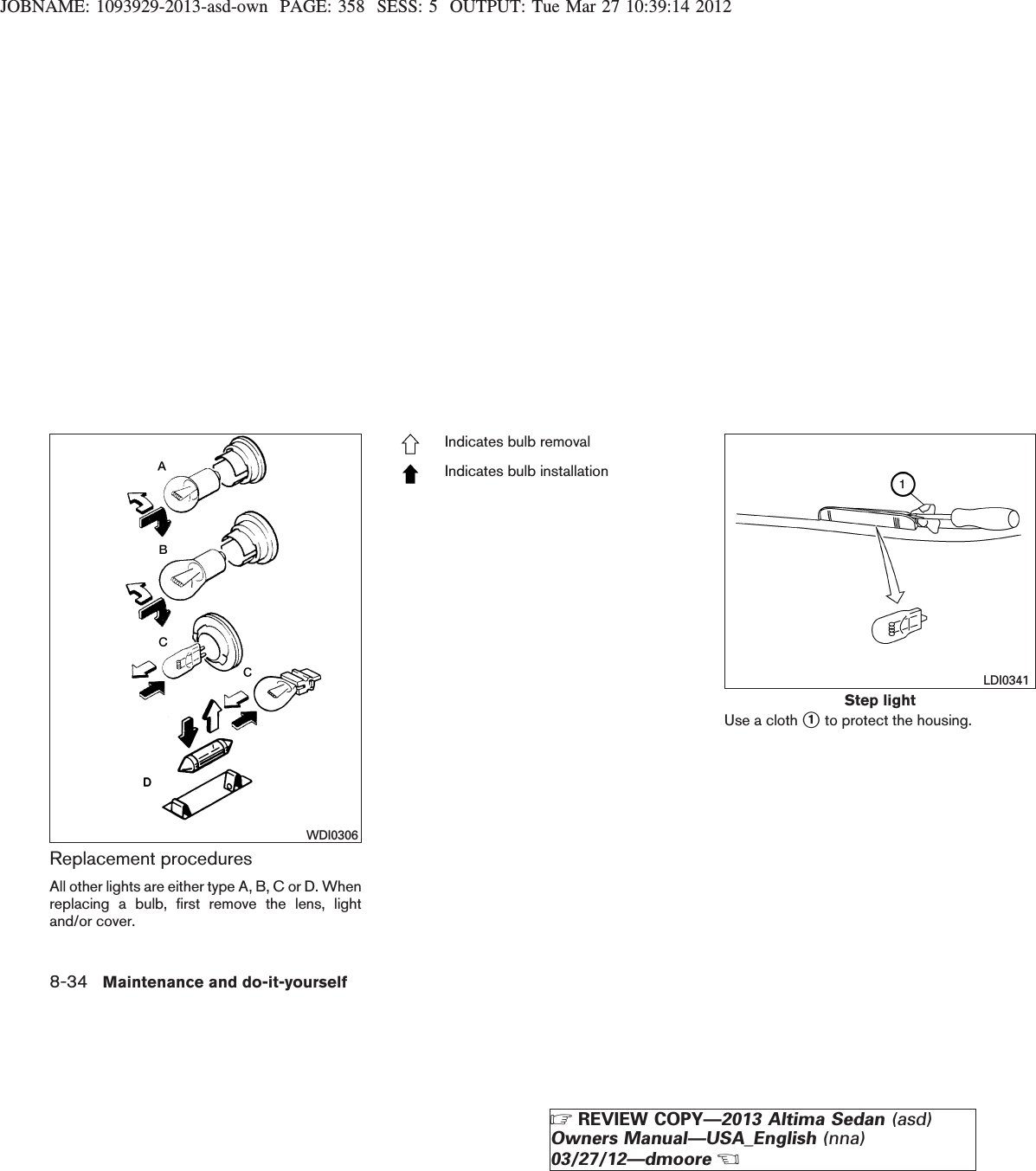 JOBNAME: 1093929-2013-asd-own PAGE: 358 SESS: 5 OUTPUT: Tue Mar 27 10:39:14 2012

A

B

C

C

D

WDI0306

Replacement procedures

All other lights are either type A, B, C or D. When replacing a bulb, first remove the lens, light and/or cover.

Indicates bulb removal

Indicates bulb installation

1

LDI0341

Step light

Use a cloth ① to protect the housing.

8-34 Maintenance and do-it-yourself

☞ REVIEW COPY—2013 Altima Sedan (asd) Owners Manual—USA_English (nna) 03/27/12—dmoore ☜