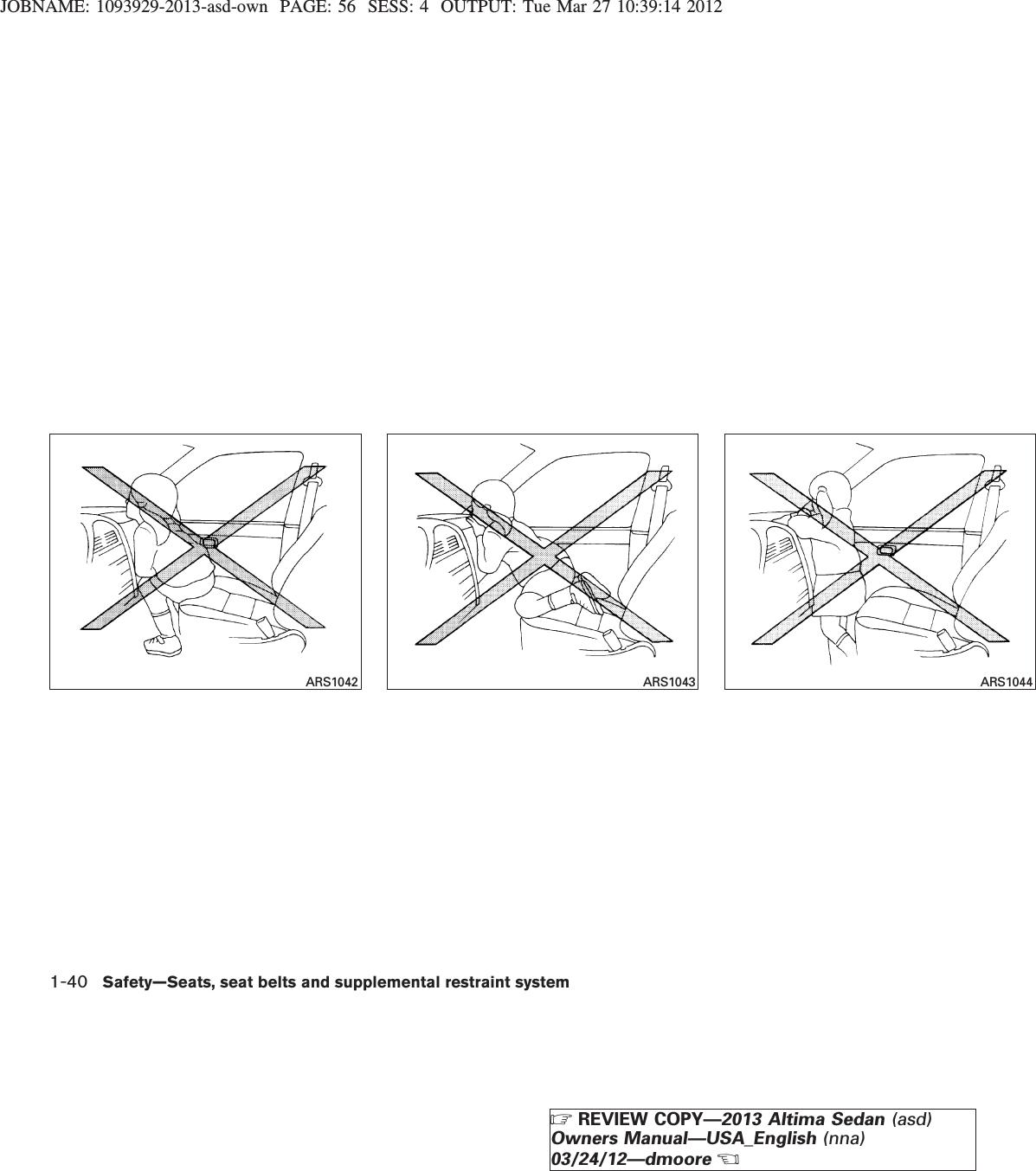 JOBNAME: 1093929-2013-asd-own PAGE: 56 SESS: 4 OUTPUT: Tue Mar 27 10:39:14 2012

ARS1042

ARS1043

ARS1044

1-40 Safety—Seats, seat belts and supplemental restraint system

☞ REVIEW COPY—2013 Altima Sedan (asd) Owners Manual—USA_English (nna) 03/24/12—dmoore ☜