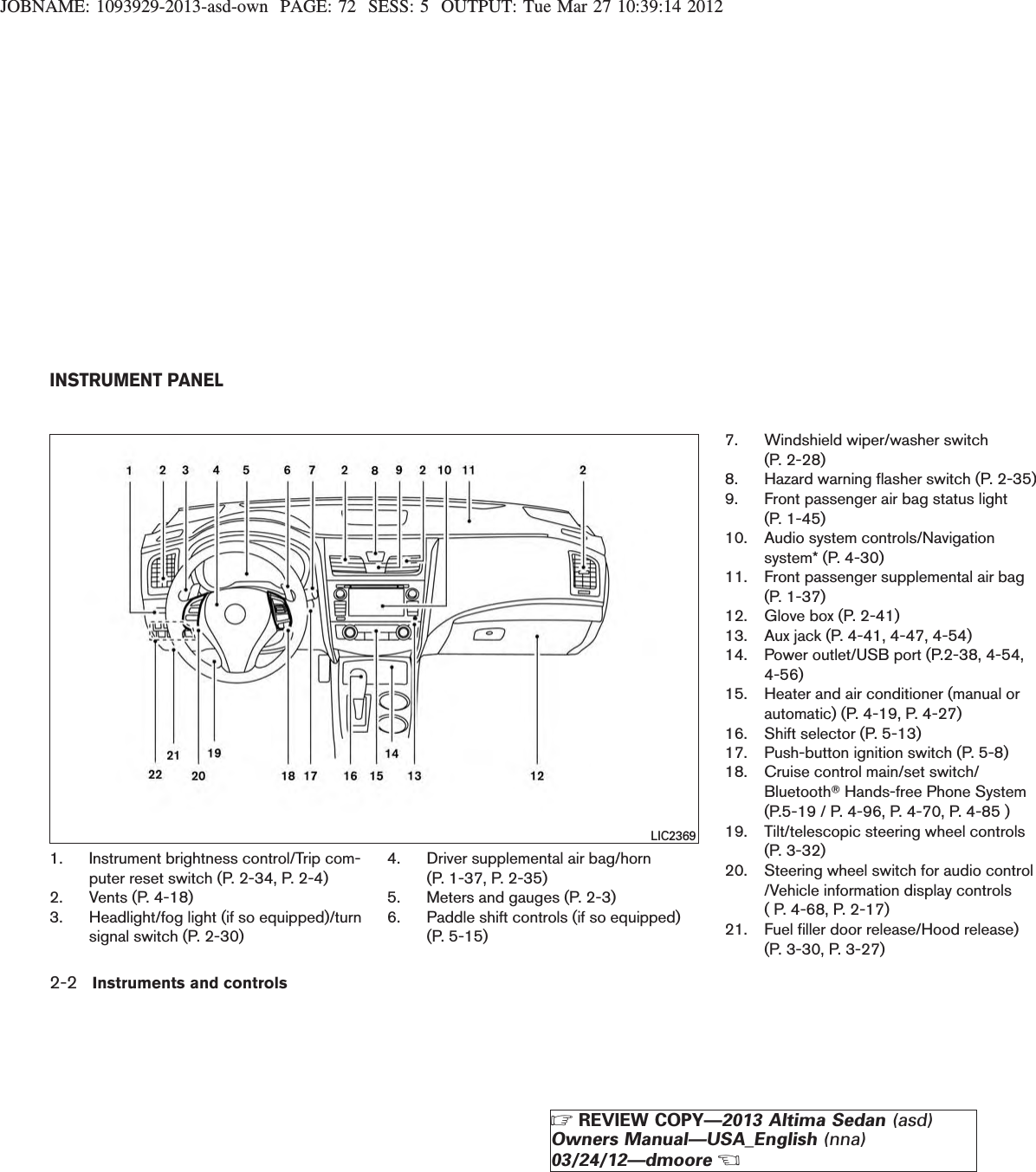 JOBNAME: 1093929-2013-asd-own PAGE: 72 SESS: 5 OUTPUT: Tue Mar 27 10:39:14 2012

INSTRUMENT PANEL

1 2 3 4 5 6 7 2 8 9 2 10 11 2

22 21 20 19 18 17 16 15 14 13 12

LIC2369

1. Instrument brightness control/Trip computer reset switch (P. 2-34, P. 2-4)
2. Vents (P. 4-18)
3. Headlight/fog light (if so equipped)/turn signal switch (P. 2-30)
4. Driver supplemental air bag/horn (P. 1-37, P. 2-35)
5. Meters and gauges (P. 2-3)
6. Paddle shift controls (if so equipped) (P. 5-15)
7. Windshield wiper/washer switch (P. 2-28)
8. Hazard warning flasher switch (P. 2-35)
9. Front passenger air bag status light (P. 1-45)
10. Audio system controls/Navigation system* (P. 4-30)
11. Front passenger supplemental air bag (P. 1-37)
12. Glove box (P. 2-41)
13. Aux jack (P. 4-41, 4-47, 4-54)
14. Power outlet/USB port (P.2-38, 4-54, 4-56)
15. Heater and air conditioner (manual or automatic) (P. 4-19, P. 4-27)
16. Shift selector (P. 5-13)
17. Push-button ignition switch (P. 5-8)
18. Cruise control main/set switch/ Bluetooth® Hands-free Phone System (P.5-19 / P. 4-96, P. 4-70, P. 4-85 )
19. Tilt/telescopic steering wheel controls (P. 3-32)
20. Steering wheel switch for audio control /Vehicle information display controls ( P. 4-68, P. 2-17)
21. Fuel filler door release/Hood release) (P. 3-30, P. 3-27)

2-2 Instruments and controls

☞ REVIEW COPY—2013 Altima Sedan (asd) Owners Manual—USA_English (nna) 03/24/12—dmoore ☜