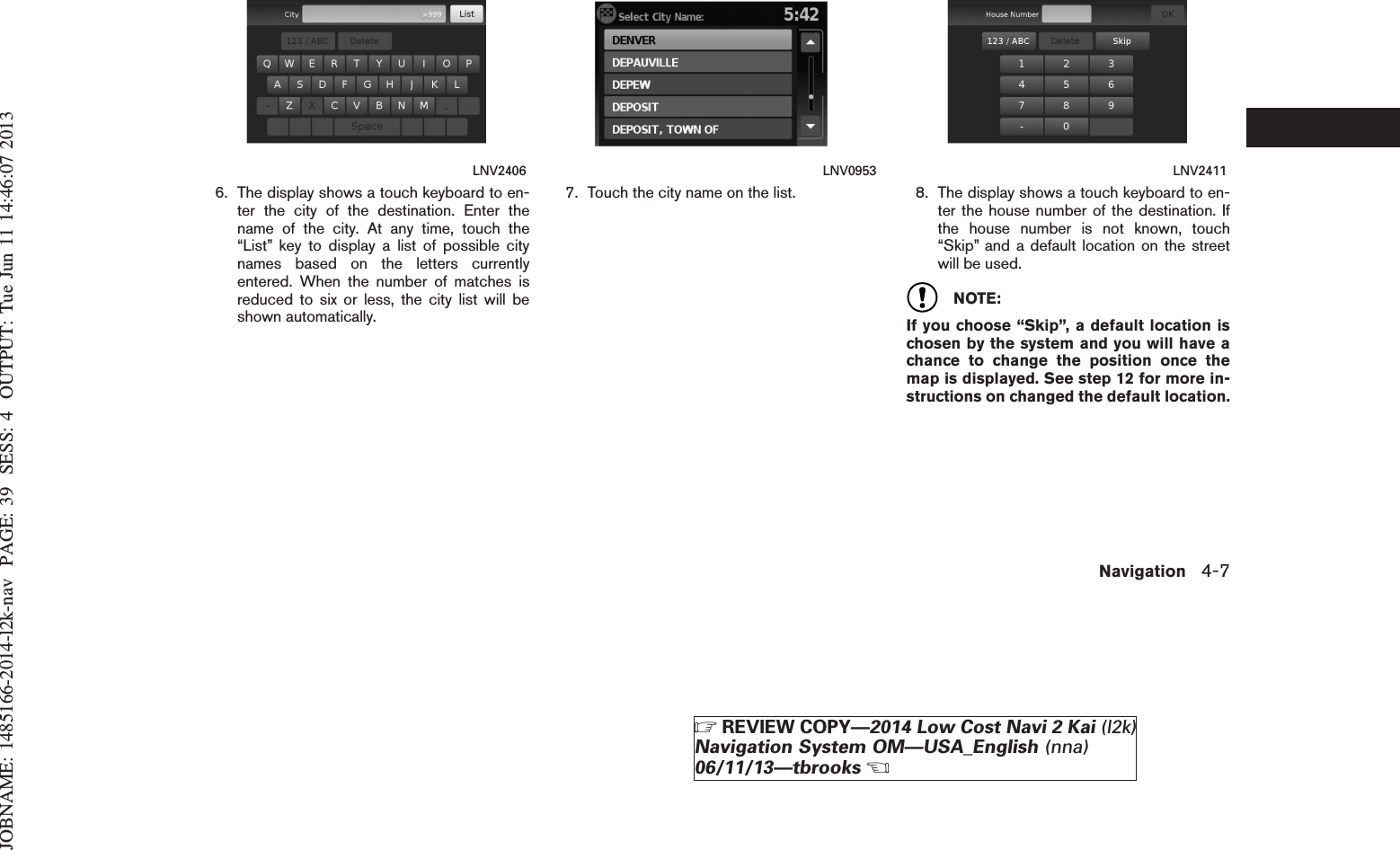 JOBNAME: 1485166-2014-l2k-nav PAGE: 39 SESS: 4 OUTPUT: Tue Jun 11 14:46:07 2013

City >999 List
123 / ABC Delete
Q W E R T Y U I O P
A S D F G H J K L
- Z X C V B N M , .
Space

LNV2406

6. The display shows a touch keyboard to enter the city of the destination. Enter the name of the city. At any time, touch the “List” key to display a list of possible city names based on the letters currently entered. When the number of matches is reduced to six or less, the city list will be shown automatically.

Select City Name: 5:42
DENVER
DEPAUVILLE
DEPEW
DEPOSIT
DEPOSIT, TOWN OF

LNV0953

7. Touch the city name on the list.

House Number OK
123 / ABC Delete Skip
1 2 3
4 5 6
7 8 9
- 0

LNV2411

8. The display shows a touch keyboard to enter the house number of the destination. If the house number is not known, touch “Skip” and a default location on the street will be used.

NOTE:

If you choose “Skip”, a default location is chosen by the system and you will have a chance to change the position once the map is displayed. See step 12 for more instructions on changed the default location.

Navigation 4-7

☞ REVIEW COPY—2014 Low Cost Navi 2 Kai (l2k) Navigation System OM—USA_English (nna) 06/11/13—tbrooks ☜