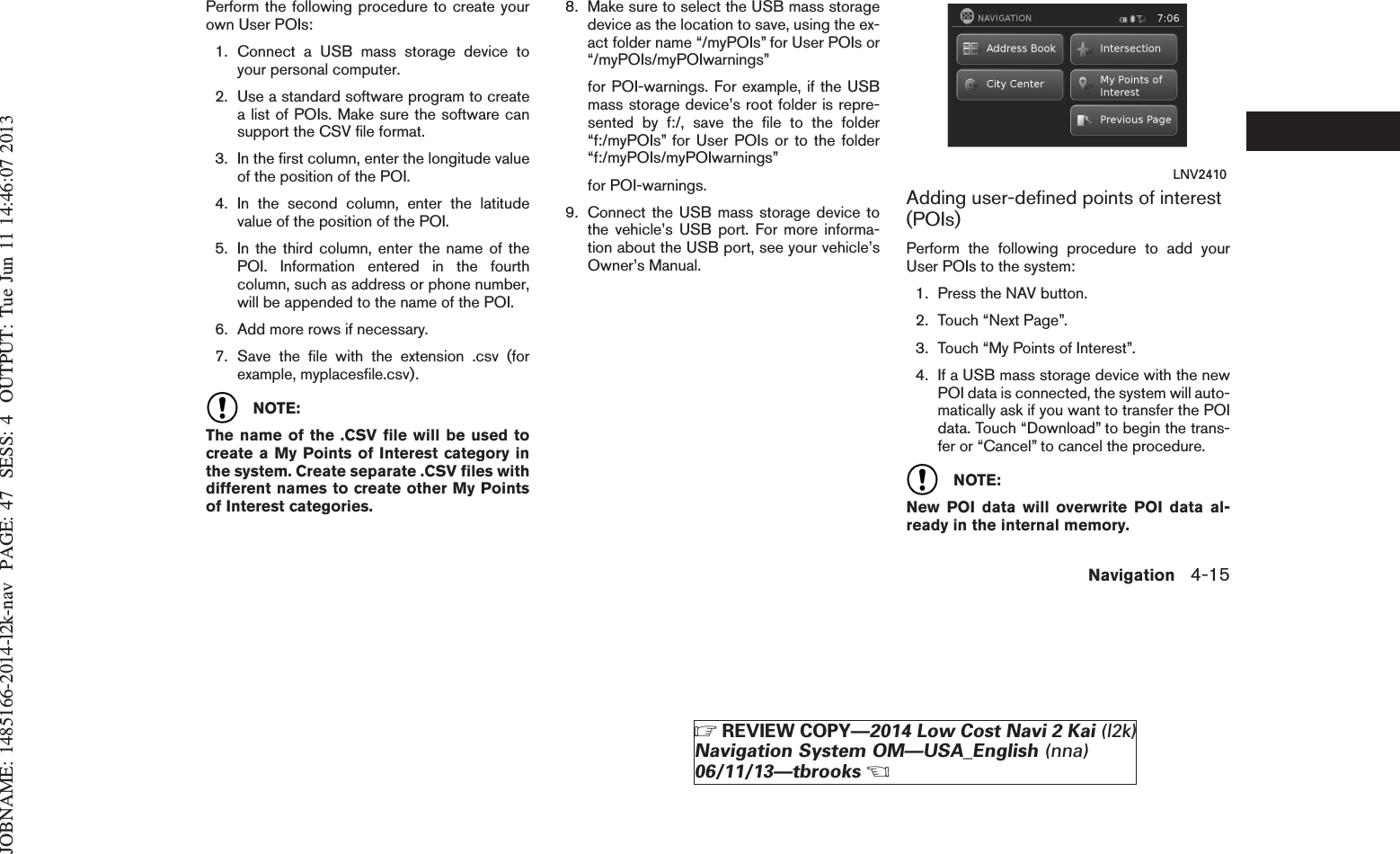 JOBNAME: 1485166-2014-l2k-nav PAGE: 47 SESS: 4 OUTPUT: Tue Jun 11 14:46:07 2013

Perform the following procedure to create your own User POIs:

1. Connect a USB mass storage device to your personal computer.

2. Use a standard software program to create a list of POIs. Make sure the software can support the CSV file format.

3. In the first column, enter the longitude value of the position of the POI.

4. In the second column, enter the latitude value of the position of the POI.

5. In the third column, enter the name of the POI. Information entered in the fourth column, such as address or phone number, will be appended to the name of the POI.

6. Add more rows if necessary.

7. Save the file with the extension .csv (for example, myplacesfile.csv).

NOTE:

The name of the .CSV file will be used to create a My Points of Interest category in the system. Create separate .CSV files with different names to create other My Points of Interest categories.

8. Make sure to select the USB mass storage device as the location to save, using the exact folder name “/myPOIs” for User POIs or “/myPOIs/myPOIwarnings”

for POI-warnings. For example, if the USB mass storage device’s root folder is represented by f:/, save the file to the folder “f:/myPOIs” for User POIs or to the folder “f:/myPOIs/myPOIwarnings”

for POI-warnings.

9. Connect the USB mass storage device to the vehicle’s USB port. For more information about the USB port, see your vehicle’s Owner’s Manual.

NAVIGATION 7:06

Address Book
Intersection
City Center
My Points of Interest
Previous Page

LNV2410

Adding user-defined points of interest (POIs)

Perform the following procedure to add your User POIs to the system:

1. Press the NAV button.

2. Touch “Next Page”.

3. Touch “My Points of Interest”.

4. If a USB mass storage device with the new POI data is connected, the system will automatically ask if you want to transfer the POI data. Touch “Download” to begin the transfer or “Cancel” to cancel the procedure.

NOTE:

New POI data will overwrite POI data already in the internal memory.

Navigation 4-15

REVIEW COPY—2014 Low Cost Navi 2 Kai (l2k) Navigation System OM—USA_English (nna) 06/11/13—tbrooks