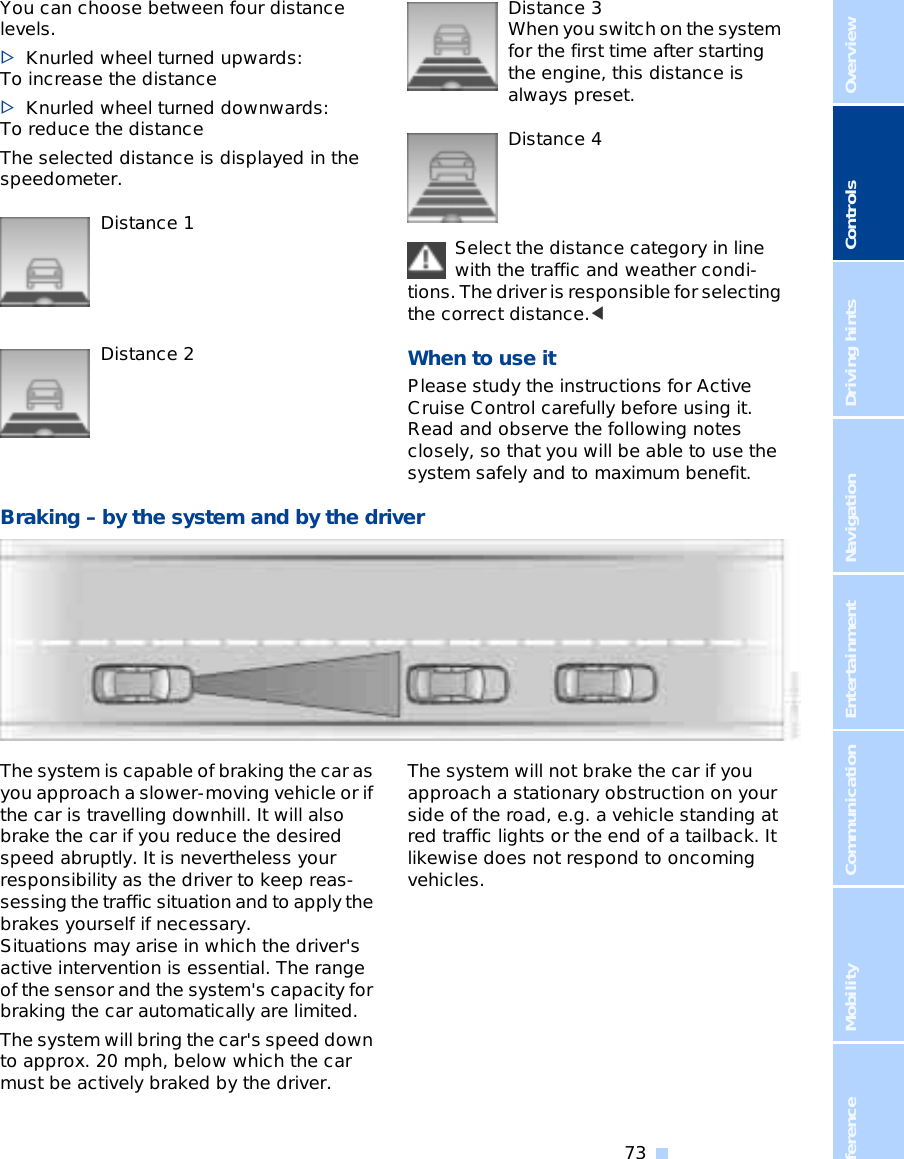 You can choose between four distance levels.

▷ Knurled wheel turned upwards:
To increase the distance

▷ Knurled wheel turned downwards:
To reduce the distance

The selected distance is displayed in the speedometer.

Distance 1

Distance 2

Distance 3
When you switch on the system for the first time after starting the engine, this distance is always preset.

Distance 4

Select the distance category in line with the traffic and weather conditions. The driver is responsible for selecting the correct distance.◀

When to use it

Please study the instructions for Active Cruise Control carefully before using it. Read and observe the following notes closely, so that you will be able to use the system safely and to maximum benefit.

Braking – by the system and by the driver

The system is capable of braking the car as you approach a slower-moving vehicle or if the car is travelling downhill. It will also brake the car if you reduce the desired speed abruptly. It is nevertheless your responsibility as the driver to keep reassessing the traffic situation and to apply the brakes yourself if necessary.
Situations may arise in which the driver's active intervention is essential. The range of the sensor and the system's capacity for braking the car automatically are limited.

The system will bring the car's speed down to approx. 20 mph, below which the car must be actively braked by the driver.

The system will not brake the car if you approach a stationary obstruction on your side of the road, e.g. a vehicle standing at red traffic lights or the end of a tailback. It likewise does not respond to oncoming vehicles.

73

Overview
Controls
Driving hints
Navigation
Entertainment
Communication
Mobility
ference