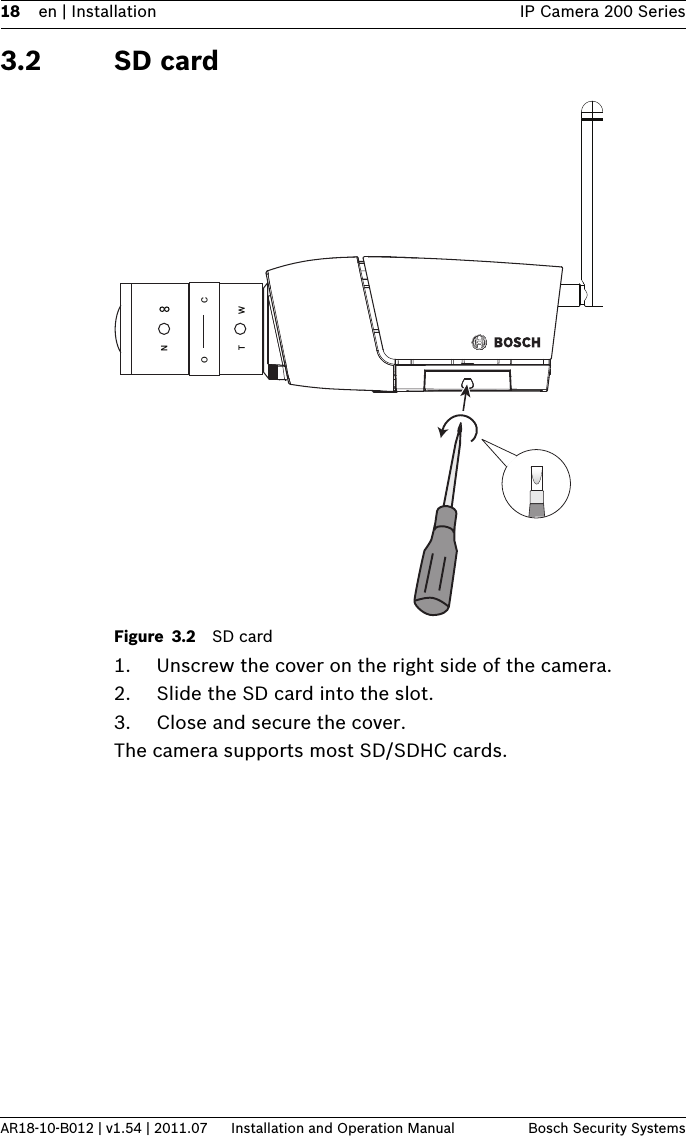 18 en | Installation IP Camera 200 Series

3.2 SD card

N ∞ O C T W

BOSCH

Figure 3.2 SD card

1. Unscrew the cover on the right side of the camera.
2. Slide the SD card into the slot.
3. Close and secure the cover.

The camera supports most SD/SDHC cards.

AR18-10-B012 | v1.54 | 2011.07 Installation and Operation Manual Bosch Security Systems