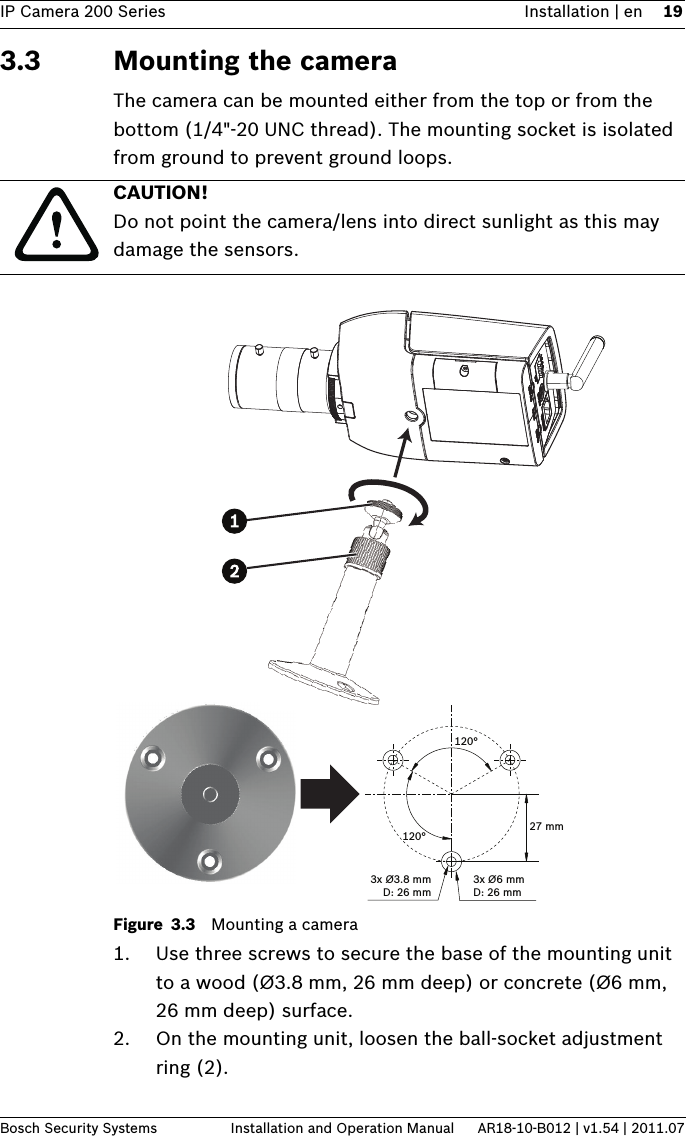 IP Camera 200 Series Installation | en 19

3.3 Mounting the camera

The camera can be mounted either from the top or from the bottom (1/4"-20 UNC thread). The mounting socket is isolated from ground to prevent ground loops.

CAUTION!
Do not point the camera/lens into direct sunlight as this may damage the sensors.

1
2

120°
120°
27 mm
3x Ø3.8 mm D: 26 mm
3x Ø6 mm D: 26 mm

Figure 3.3 Mounting a camera

1. Use three screws to secure the base of the mounting unit to a wood (Ø3.8 mm, 26 mm deep) or concrete (Ø6 mm, 26 mm deep) surface.
2. On the mounting unit, loosen the ball-socket adjustment ring (2).

Bosch Security Systems Installation and Operation Manual AR18-10-B012 | v1.54 | 2011.07