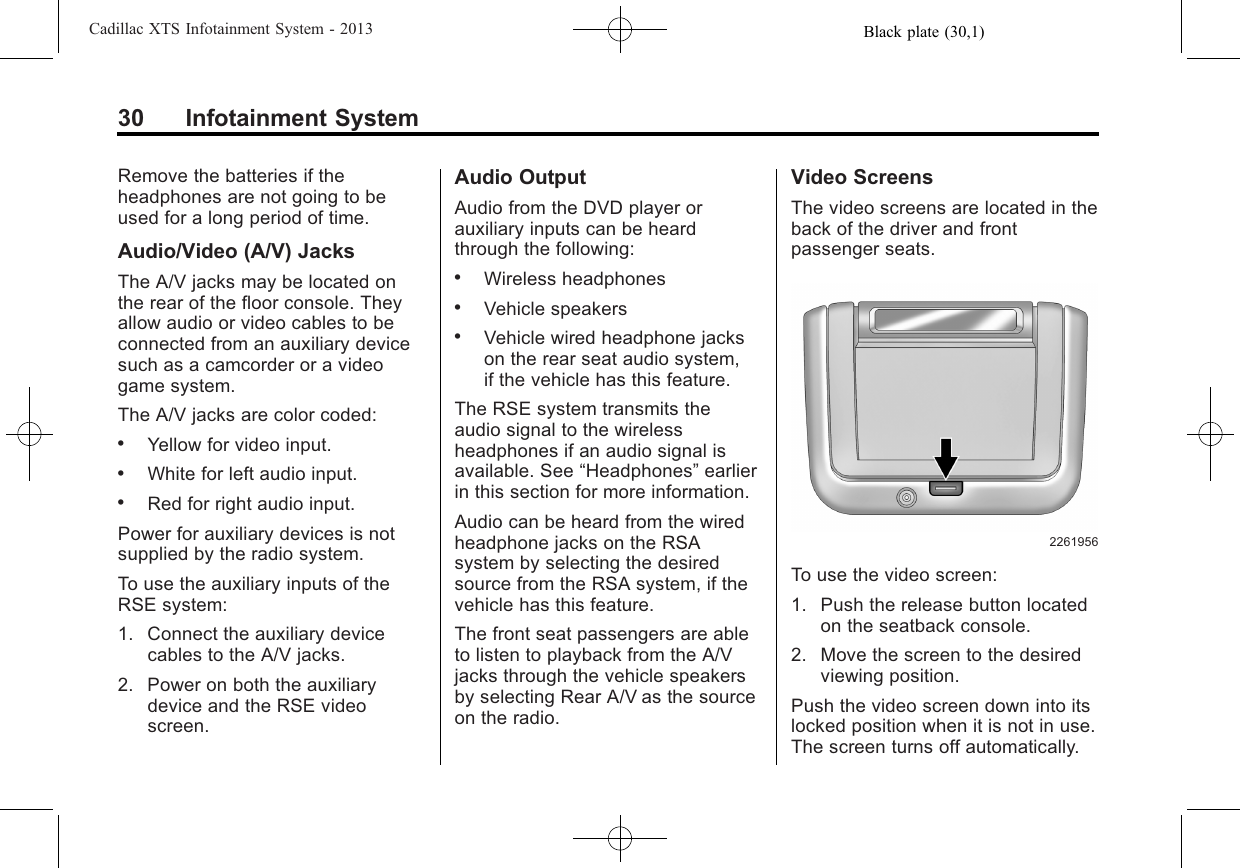 Cadillac XTS Infotainment System - 2013 Black plate (30,1)

30 Infotainment System

Remove the batteries if the headphones are not going to be used for a long period of time.

Audio/Video (A/V) Jacks

The A/V jacks may be located on the rear of the floor console. They allow audio or video cables to be connected from an auxiliary device such as a camcorder or a video game system.

The A/V jacks are color coded:

• Yellow for video input.

• White for left audio input.

• Red for right audio input.

Power for auxiliary devices is not supplied by the radio system.

To use the auxiliary inputs of the RSE system:

1. Connect the auxiliary device cables to the A/V jacks.

2. Power on both the auxiliary device and the RSE video screen.

Audio Output

Audio from the DVD player or auxiliary inputs can be heard through the following:

• Wireless headphones

• Vehicle speakers

• Vehicle wired headphone jacks on the rear seat audio system, if the vehicle has this feature.

The RSE system transmits the audio signal to the wireless headphones if an audio signal is available. See “Headphones” earlier in this section for more information.

Audio can be heard from the wired headphone jacks on the RSA system by selecting the desired source from the RSA system, if the vehicle has this feature.

The front seat passengers are able to listen to playback from the A/V jacks through the vehicle speakers by selecting Rear A/V as the source on the radio.

Video Screens

The video screens are located in the back of the driver and front passenger seats.

2261956

To use the video screen:

1. Push the release button located on the seatback console.

2. Move the screen to the desired viewing position.

Push the video screen down into its locked position when it is not in use. The screen turns off automatically.