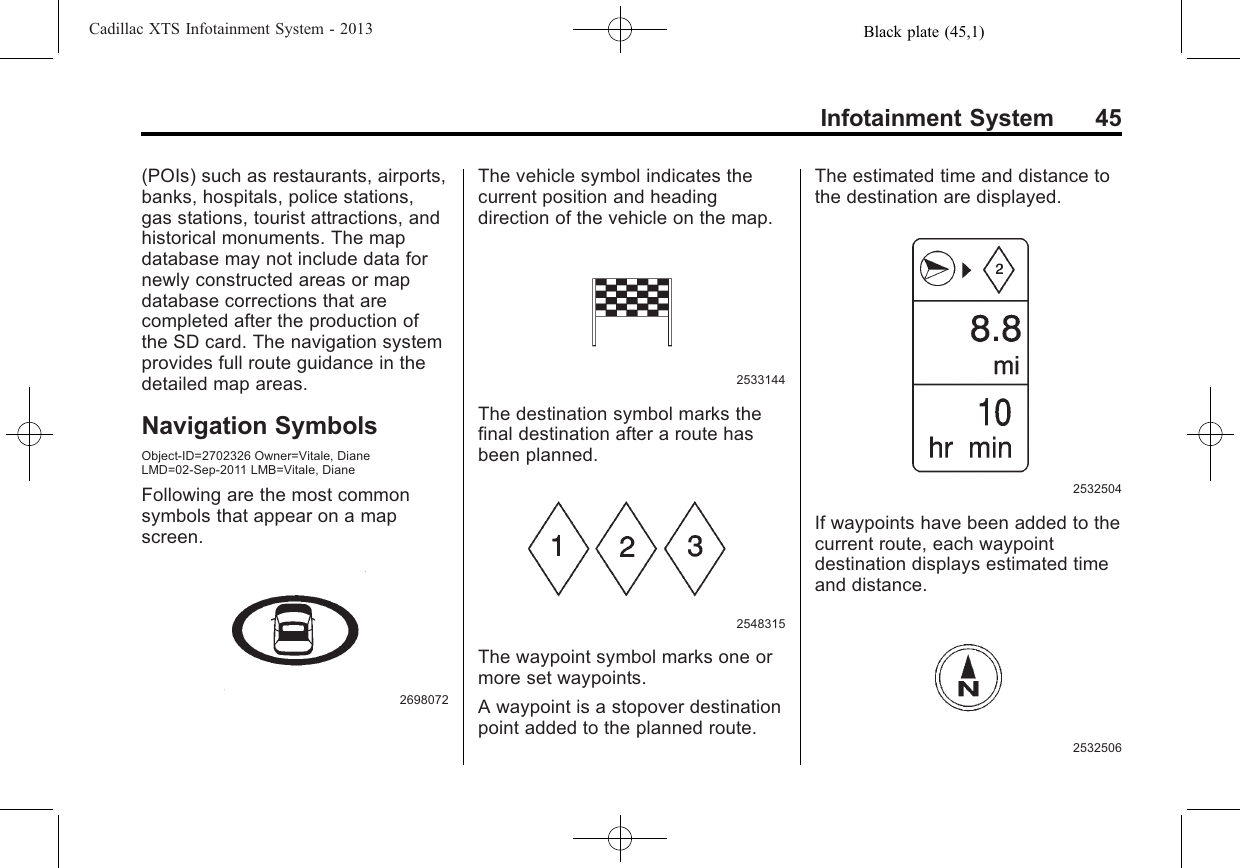 Cadillac XTS Infotainment System - 2013 Black plate (45,1)

Infotainment System 45

(POIs) such as restaurants, airports, banks, hospitals, police stations, gas stations, tourist attractions, and historical monuments. The map database may not include data for newly constructed areas or map database corrections that are completed after the production of the SD card. The navigation system provides full route guidance in the detailed map areas.

Navigation Symbols

Object-ID=2702326 Owner=Vitale, Diane LMD=02-Sep-2011 LMB=Vitale, Diane

Following are the most common symbols that appear on a map screen.

2698072

The vehicle symbol indicates the current position and heading direction of the vehicle on the map.

2533144

The destination symbol marks the final destination after a route has been planned.

1 2 3

2548315

The waypoint symbol marks one or more set waypoints.

A waypoint is a stopover destination point added to the planned route.

The estimated time and distance to the destination are displayed.

2

8.8
mi

10
hr min

2532504

If waypoints have been added to the current route, each waypoint destination displays estimated time and distance.

N

2532506