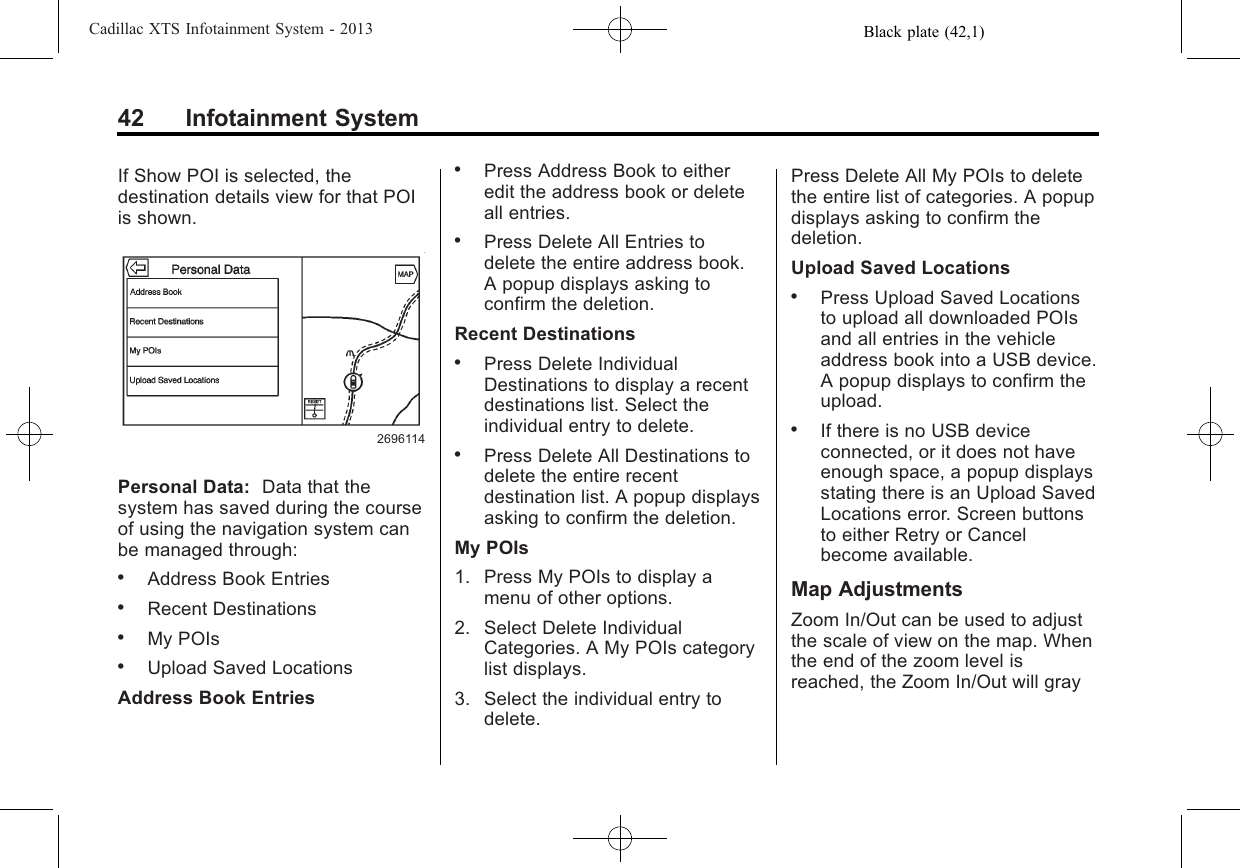 Cadillac XTS Infotainment System - 2013 Black plate (42,1)

42 Infotainment System

If Show POI is selected, the destination details view for that POI is shown.

Personal Data

MAP

Address Book

Recent Destinations

My POIs

Upload Saved Locations

RESET

2696114

**Personal Data:** Data that the system has saved during the course of using the navigation system can be managed through:

• Address Book Entries

• Recent Destinations

• My POIs

• Upload Saved Locations

**Address Book Entries**

• Press Address Book to either edit the address book or delete all entries.

• Press Delete All Entries to delete the entire address book. A popup displays asking to confirm the deletion.

**Recent Destinations**

• Press Delete Individual Destinations to display a recent destinations list. Select the individual entry to delete.

• Press Delete All Destinations to delete the entire recent destination list. A popup displays asking to confirm the deletion.

**My POIs**

1. Press My POIs to display a menu of other options.

2. Select Delete Individual Categories. A My POIs category list displays.

3. Select the individual entry to delete.

Press Delete All My POIs to delete the entire list of categories. A popup displays asking to confirm the deletion.

**Upload Saved Locations**

• Press Upload Saved Locations to upload all downloaded POIs and all entries in the vehicle address book into a USB device. A popup displays to confirm the upload.

• If there is no USB device connected, or it does not have enough space, a popup displays stating there is an Upload Saved Locations error. Screen buttons to either Retry or Cancel become available.

**Map Adjustments**

Zoom In/Out can be used to adjust the scale of view on the map. When the end of the zoom level is reached, the Zoom In/Out will gray