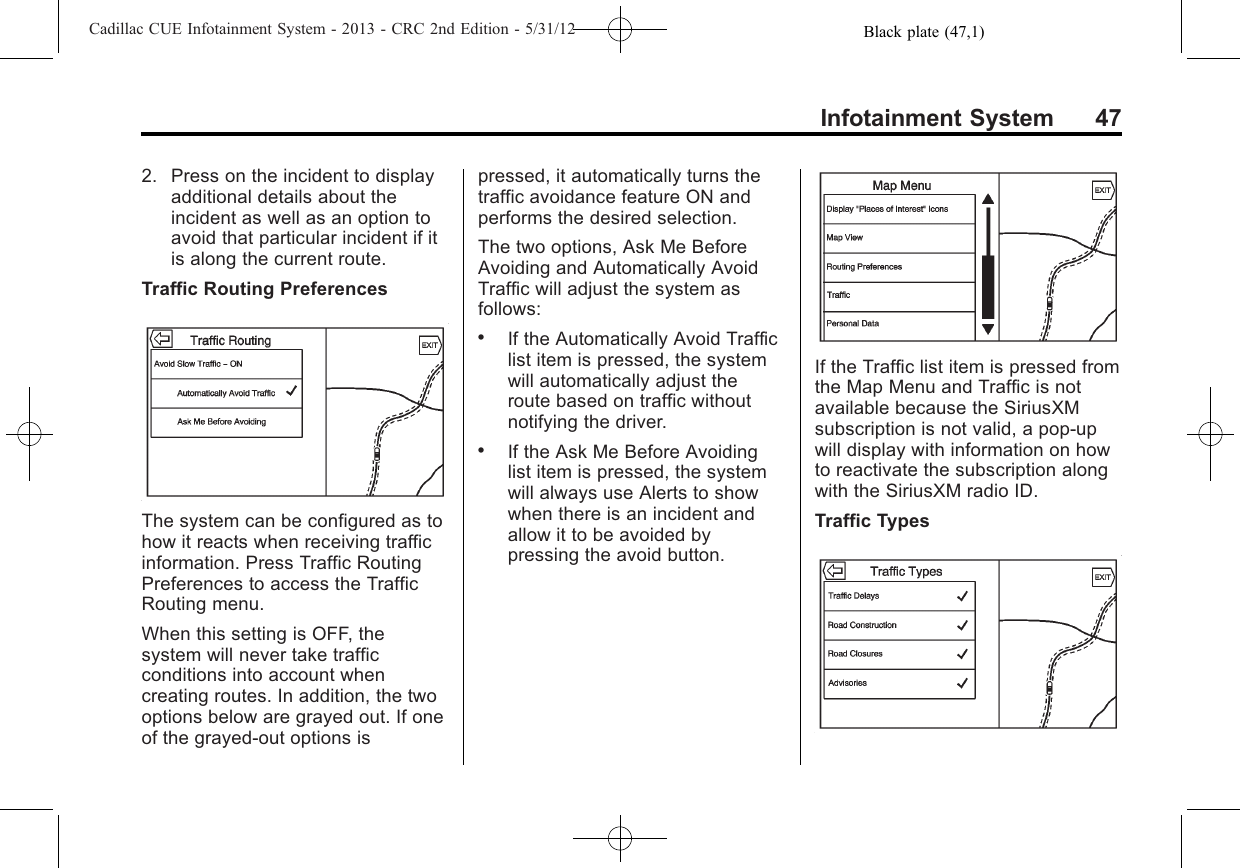 Cadillac CUE Infotainment System - 2013 - CRC 2nd Edition - 5/31/12 Black plate (47,1)

Infotainment System 47

2. Press on the incident to display additional details about the incident as well as an option to avoid that particular incident if it is along the current route.

Traffic Routing Preferences

Traffic Routing
EXIT
Avoid Slow Traffic – ON
Automatically Avoid Traffic
Ask Me Before Avoiding

The system can be configured as to how it reacts when receiving traffic information. Press Traffic Routing Preferences to access the Traffic Routing menu.

When this setting is OFF, the system will never take traffic conditions into account when creating routes. In addition, the two options below are grayed out. If one of the grayed-out options is pressed, it automatically turns the traffic avoidance feature ON and performs the desired selection.

The two options, Ask Me Before Avoiding and Automatically Avoid Traffic will adjust the system as follows:

• If the Automatically Avoid Traffic list item is pressed, the system will automatically adjust the route based on traffic without notifying the driver.

• If the Ask Me Before Avoiding list item is pressed, the system will always use Alerts to show when there is an incident and allow it to be avoided by pressing the avoid button.

Map Menu
EXIT
Display "Places of Interest" Icons
Map View
Routing Preferences
Traffic
Personal Data

If the Traffic list item is pressed from the Map Menu and Traffic is not available because the SiriusXM subscription is not valid, a pop-up will display with information on how to reactivate the subscription along with the SiriusXM radio ID.

Traffic Types

Traffic Types
EXIT
Traffic Delays
Road Construction
Road Closures
Advisories