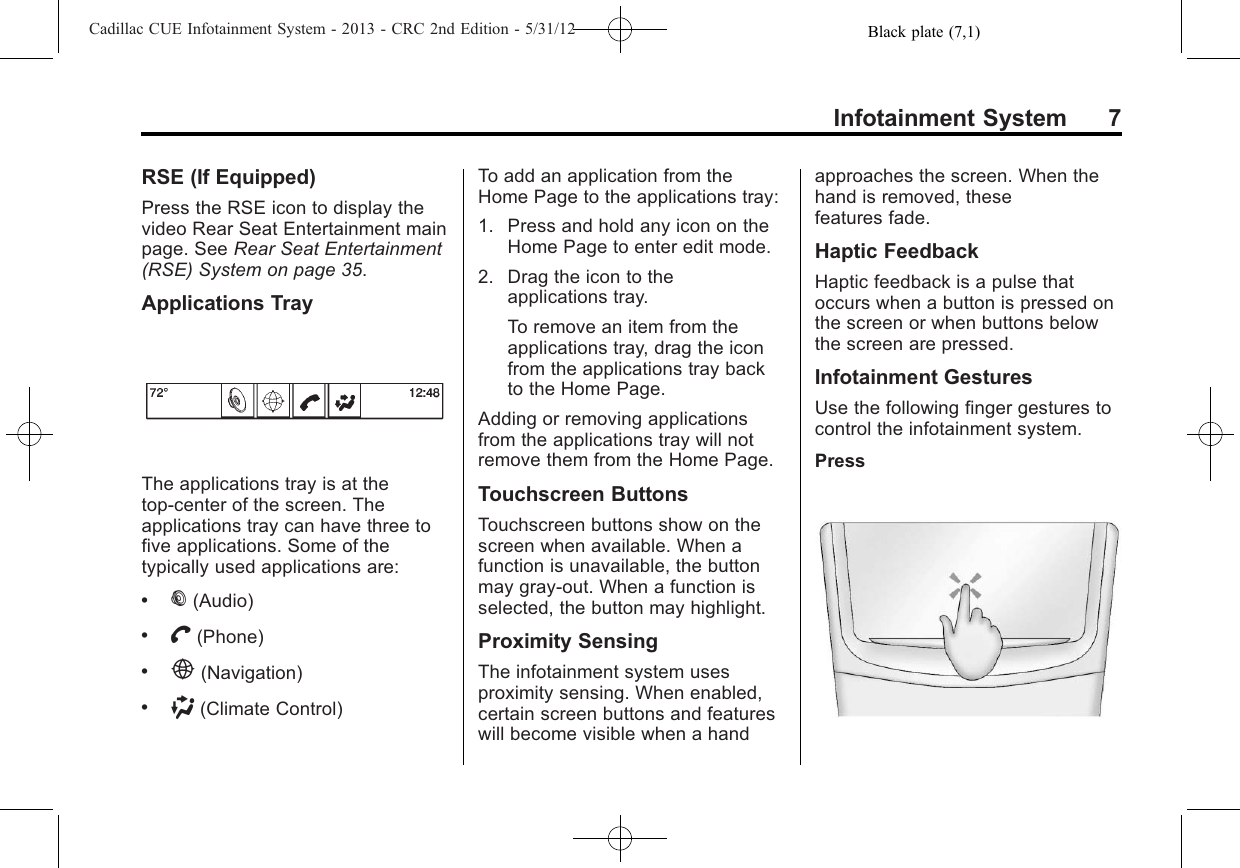 Cadillac CUE Infotainment System - 2013 - CRC 2nd Edition - 5/31/12 Black plate (7,1)

Infotainment System 7

RSE (If Equipped)

Press the RSE icon to display the video Rear Seat Entertainment main page. See Rear Seat Entertainment (RSE) System on page 35.

Applications Tray

72° 12:48

The applications tray is at the top-center of the screen. The applications tray can have three to five applications. Some of the typically used applications are:

• (Audio)

• (Phone)

• (Navigation)

• (Climate Control)

To add an application from the Home Page to the applications tray:

1. Press and hold any icon on the Home Page to enter edit mode.

2. Drag the icon to the applications tray.

To remove an item from the applications tray, drag the icon from the applications tray back to the Home Page.

Adding or removing applications from the applications tray will not remove them from the Home Page.

Touchscreen Buttons

Touchscreen buttons show on the screen when available. When a function is unavailable, the button may gray-out. When a function is selected, the button may highlight.

Proximity Sensing

The infotainment system uses proximity sensing. When enabled, certain screen buttons and features will become visible when a hand approaches the screen. When the hand is removed, these features fade.

Haptic Feedback

Haptic feedback is a pulse that occurs when a button is pressed on the screen or when buttons below the screen are pressed.

Infotainment Gestures

Use the following finger gestures to control the infotainment system.

Press