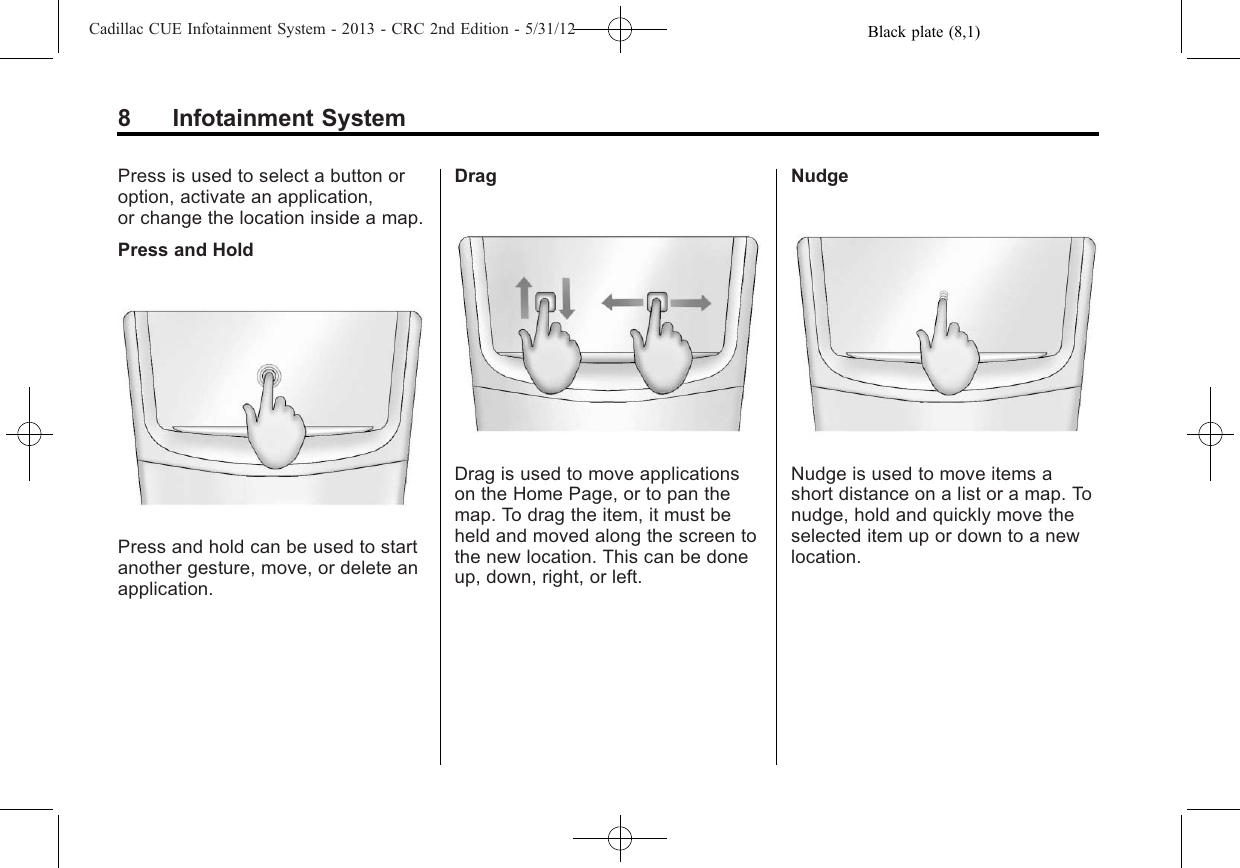 Cadillac CUE Infotainment System - 2013 - CRC 2nd Edition - 5/31/12

Black plate (8,1)

8 Infotainment System

Press is used to select a button or option, activate an application, or change the location inside a map.

Press and Hold

Press and hold can be used to start another gesture, move, or delete an application.

Drag

Drag is used to move applications on the Home Page, or to pan the map. To drag the item, it must be held and moved along the screen to the new location. This can be done up, down, right, or left.

Nudge

Nudge is used to move items a short distance on a list or a map. To nudge, hold and quickly move the selected item up or down to a new location.