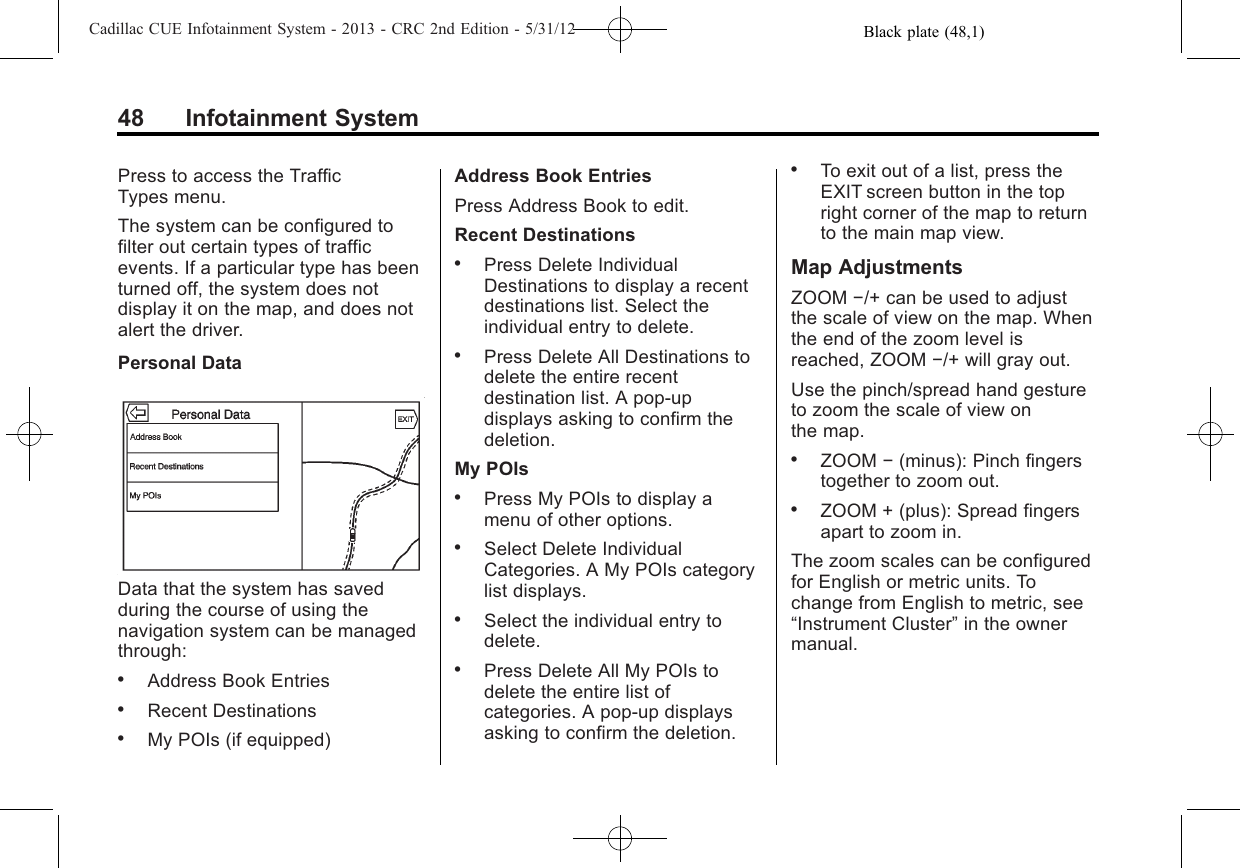 Cadillac CUE Infotainment System - 2013 - CRC 2nd Edition - 5/31/12 Black plate (48,1)

48 Infotainment System

Press to access the Traffic Types menu.

The system can be configured to filter out certain types of traffic events. If a particular type has been turned off, the system does not display it on the map, and does not alert the driver.

Personal Data

Personal Data

EXIT

Address Book

Recent Destinations

My POIs

Data that the system has saved during the course of using the navigation system can be managed through:

• Address Book Entries

• Recent Destinations

• My POIs (if equipped)

Address Book Entries

Press Address Book to edit.

Recent Destinations

• Press Delete Individual Destinations to display a recent destinations list. Select the individual entry to delete.

• Press Delete All Destinations to delete the entire recent destination list. A pop-up displays asking to confirm the deletion.

My POIs

• Press My POIs to display a menu of other options.

• Select Delete Individual Categories. A My POIs category list displays.

• Select the individual entry to delete.

• Press Delete All My POIs to delete the entire list of categories. A pop-up displays asking to confirm the deletion.

• To exit out of a list, press the EXIT screen button in the top right corner of the map to return to the main map view.

Map Adjustments

ZOOM −/+ can be used to adjust the scale of view on the map. When the end of the zoom level is reached, ZOOM −/+ will gray out.

Use the pinch/spread hand gesture to zoom the scale of view on the map.

• ZOOM − (minus): Pinch fingers together to zoom out.

• ZOOM + (plus): Spread fingers apart to zoom in.

The zoom scales can be configured for English or metric units. To change from English to metric, see “Instrument Cluster” in the owner manual.