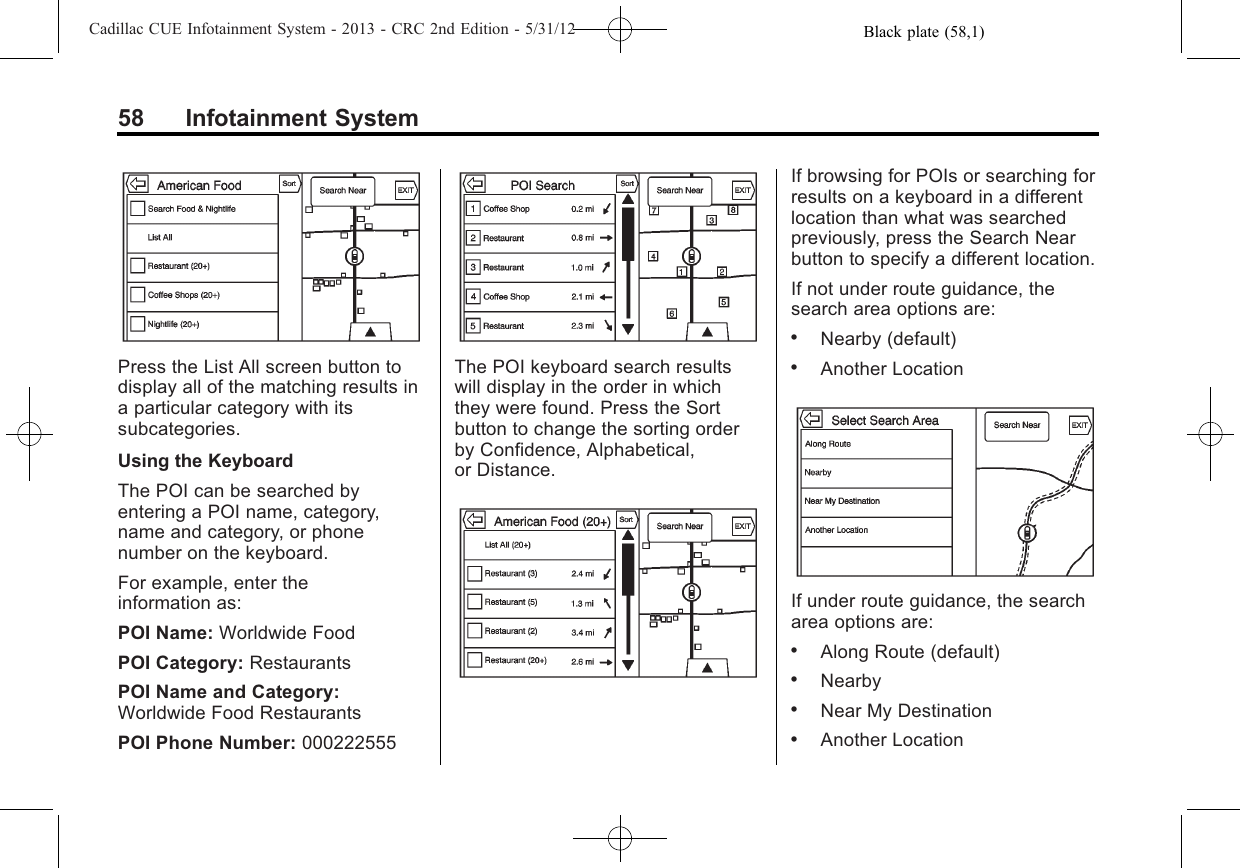 Cadillac CUE Infotainment System - 2013 - CRC 2nd Edition - 5/31/12 Black plate (58,1)

58 Infotainment System

American Food
Sort
Search Near
EXIT
Search Food & Nightlife
List All
Restaurant (20+)
Coffee Shops (20+)
Nightlife (20+)

Press the List All screen button to display all of the matching results in a particular category with its subcategories.

Using the Keyboard

The POI can be searched by entering a POI name, category, name and category, or phone number on the keyboard.

For example, enter the information as:

POI Name: Worldwide Food

POI Category: Restaurants

POI Name and Category: Worldwide Food Restaurants

POI Phone Number: 000222555

POI Search
Sort
Search Near
EXIT
1 Coffee Shop 0.2 mi
2 Restaurant 0.8 mi
3 Restaurant 1.0 mi
4 Coffee Shop 2.1 mi
5 Restaurant 2.3 mi
7 8 3 4 1 2 5 6

The POI keyboard search results will display in the order in which they were found. Press the Sort button to change the sorting order by Confidence, Alphabetical, or Distance.

American Food (20+)
Sort
Search Near
EXIT
List All (20+)
Restaurant (3) 2.4 mi
Restaurant (5) 1.3 mi
Restaurant (2) 3.4 mi
Restaurant (20+) 2.6 mi

If browsing for POIs or searching for results on a keyboard in a different location than what was searched previously, press the Search Near button to specify a different location.

If not under route guidance, the search area options are:

• Nearby (default)

• Another Location

Select Search Area
Search Near
EXIT
Along Route
Nearby
Near My Destination
Another Location

If under route guidance, the search area options are:

• Along Route (default)

• Nearby

• Near My Destination

• Another Location