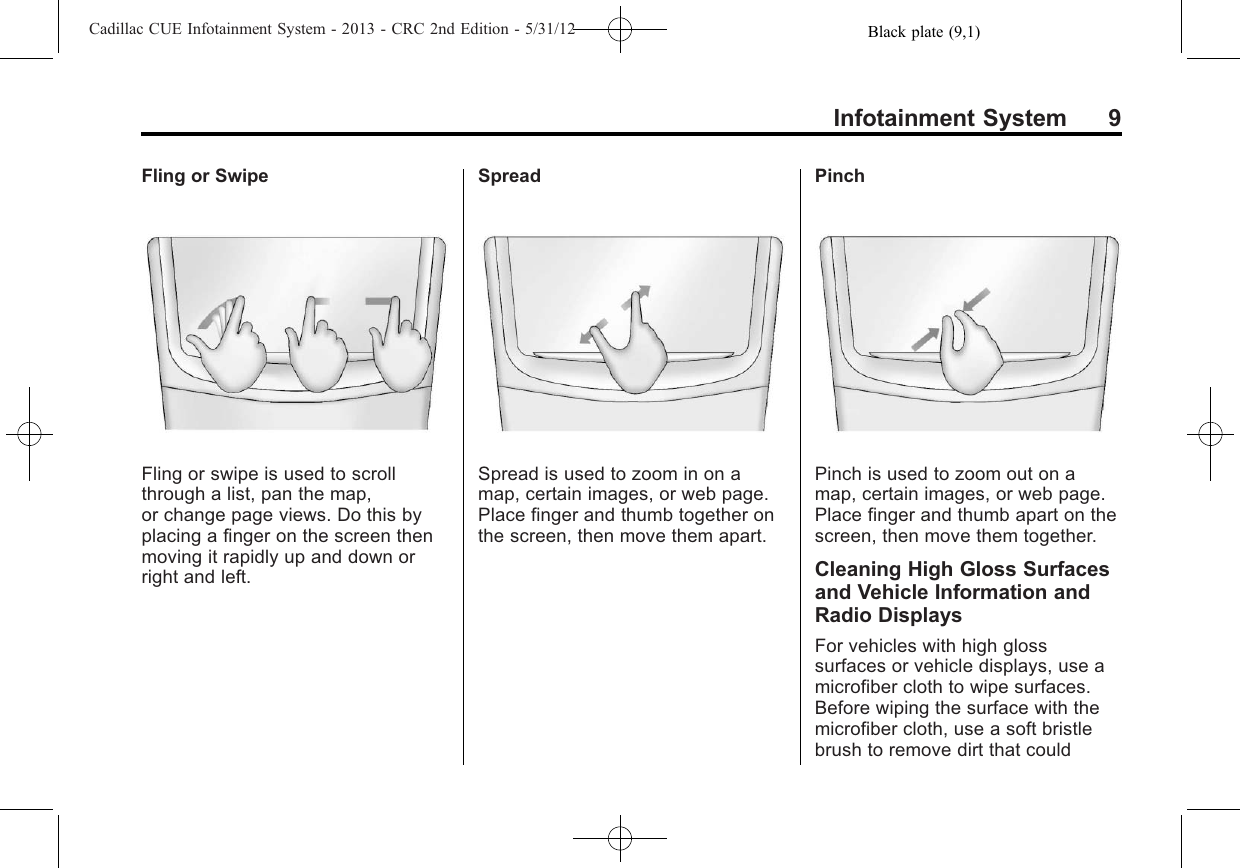 Cadillac CUE Infotainment System - 2013 - CRC 2nd Edition - 5/31/12 Black plate (9,1)

Infotainment System 9

Fling or Swipe

Fling or swipe is used to scroll through a list, pan the map, or change page views. Do this by placing a finger on the screen then moving it rapidly up and down or right and left.

Spread

Spread is used to zoom in on a map, certain images, or web page. Place finger and thumb together on the screen, then move them apart.

Pinch

Pinch is used to zoom out on a map, certain images, or web page. Place finger and thumb apart on the screen, then move them together.

Cleaning High Gloss Surfaces and Vehicle Information and Radio Displays

For vehicles with high gloss surfaces or vehicle displays, use a microfiber cloth to wipe surfaces. Before wiping the surface with the microfiber cloth, use a soft bristle brush to remove dirt that could