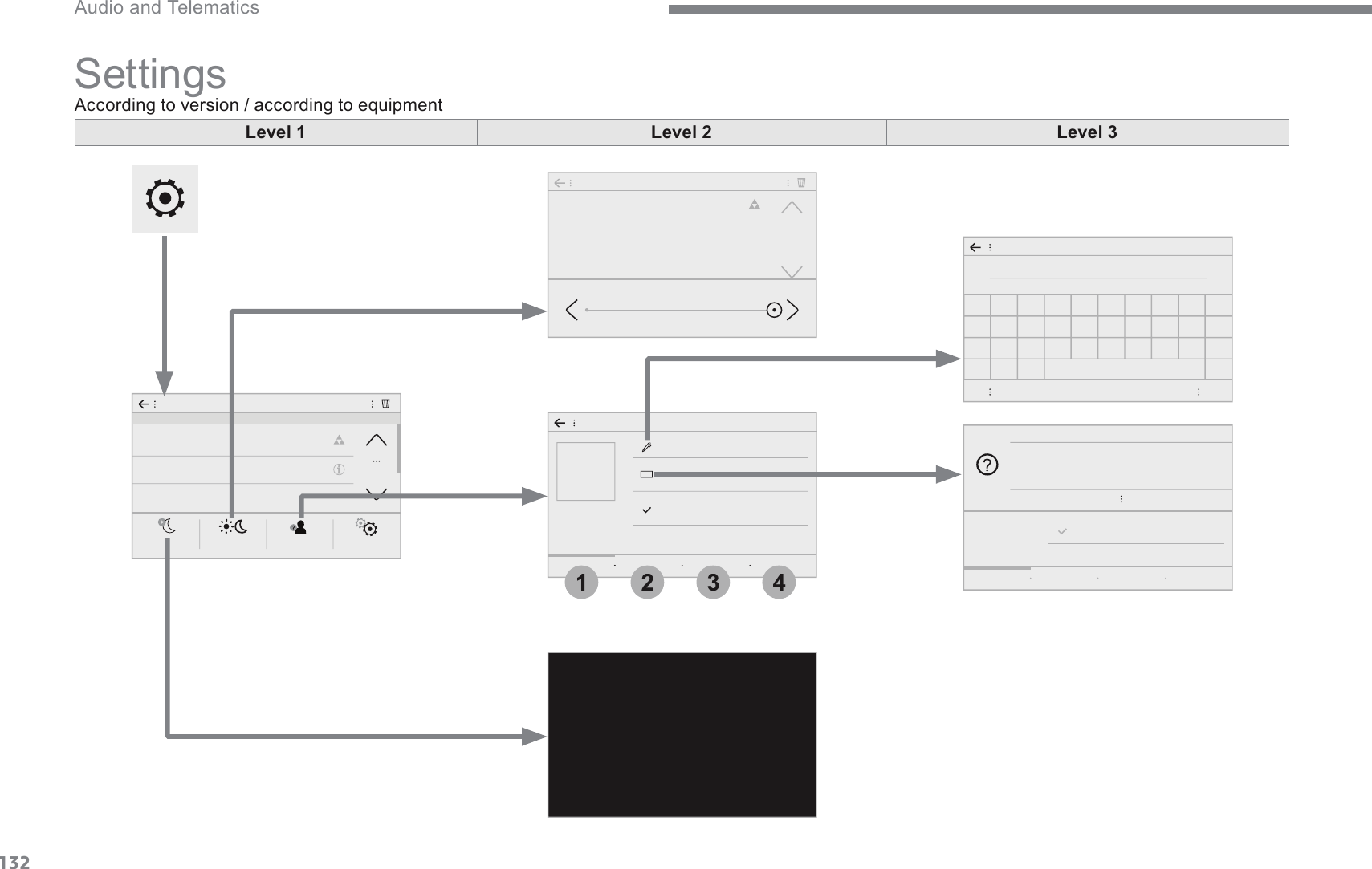 Audio and Telematics

Settings

According to version / according to equipment

| Level 1 | Level 2 | Level 3 |
|---|---|---|

1 2 3 4

132