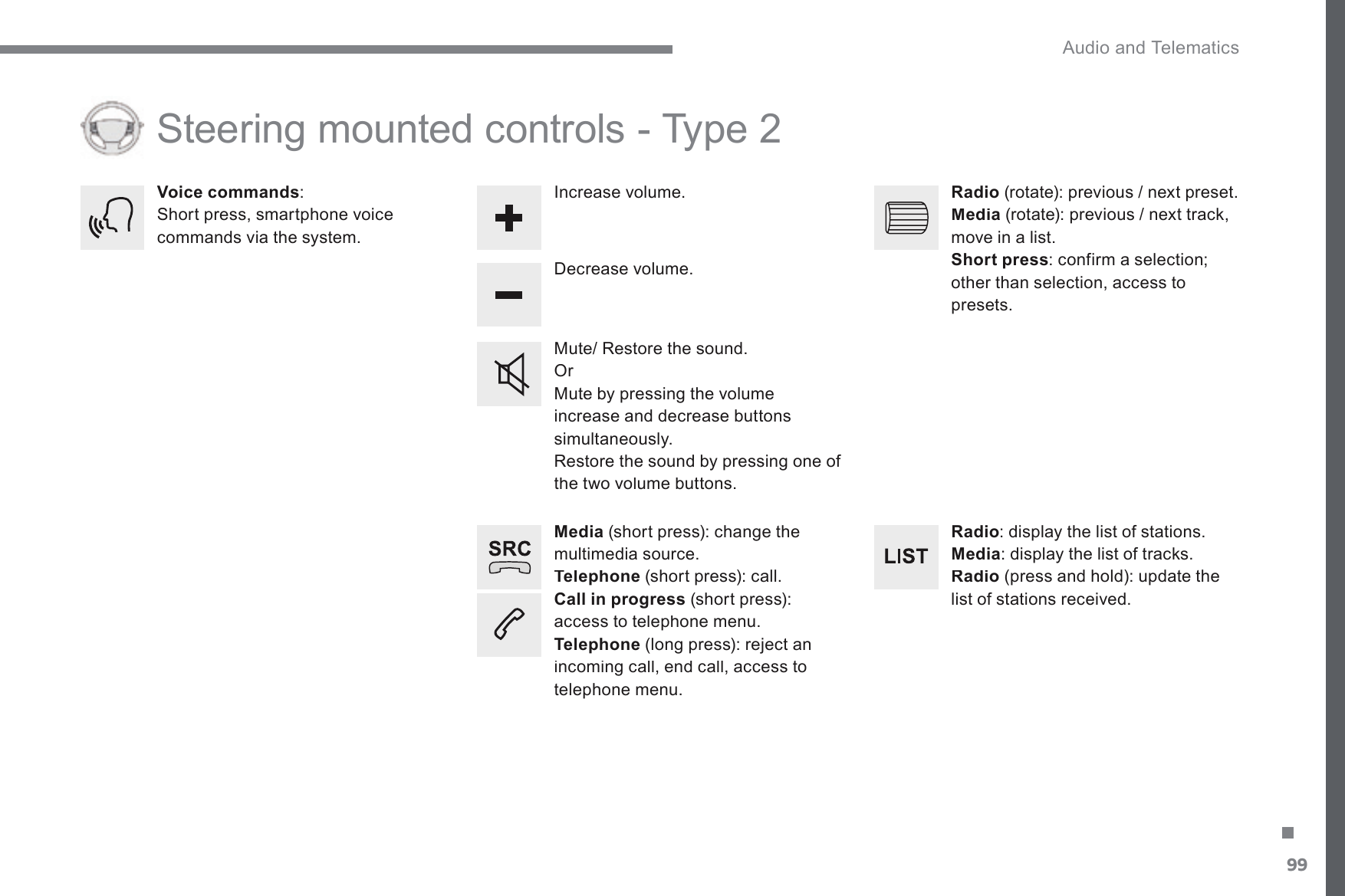 Audio and Telematics

Steering mounted controls - Type 2

Voice commands:
Short press, smartphone voice commands via the system.

Increase volume.

Decrease volume.

Mute/ Restore the sound.
Or
Mute by pressing the volume increase and decrease buttons simultaneously.
Restore the sound by pressing one of the two volume buttons.

SRC

Media (short press): change the multimedia source.
Telephone (short press): call.
Call in progress (short press): access to telephone menu.
Telephone (long press): reject an incoming call, end call, access to telephone menu.

Radio (rotate): previous / next preset.
Media (rotate): previous / next track, move in a list.
Short press: confirm a selection; other than selection, access to presets.

LIST

Radio: display the list of stations.
Media: display the list of tracks.
Radio (press and hold): update the list of stations received.

99