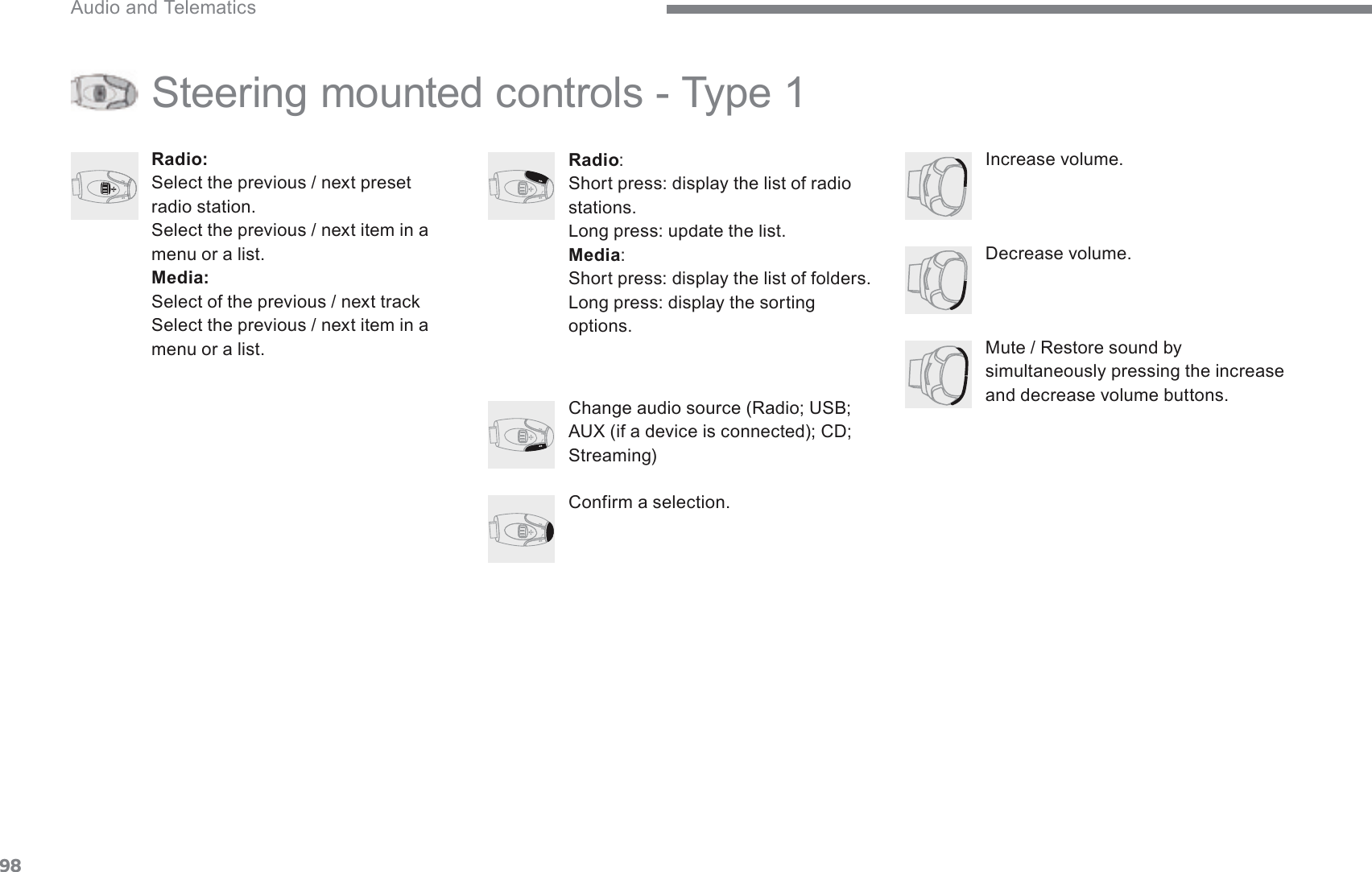 Audio and Telematics

Steering mounted controls - Type 1

Radio:
Select the previous / next preset radio station.
Select the previous / next item in a menu or a list.
Media:
Select of the previous / next track
Select the previous / next item in a menu or a list.

Radio:
Short press: display the list of radio stations.
Long press: update the list.
Media:
Short press: display the list of folders.
Long press: display the sorting options.

Change audio source (Radio; USB; AUX (if a device is connected); CD; Streaming)

Confirm a selection.

Increase volume.

Decrease volume.

Mute / Restore sound by simultaneously pressing the increase and decrease volume buttons.

98