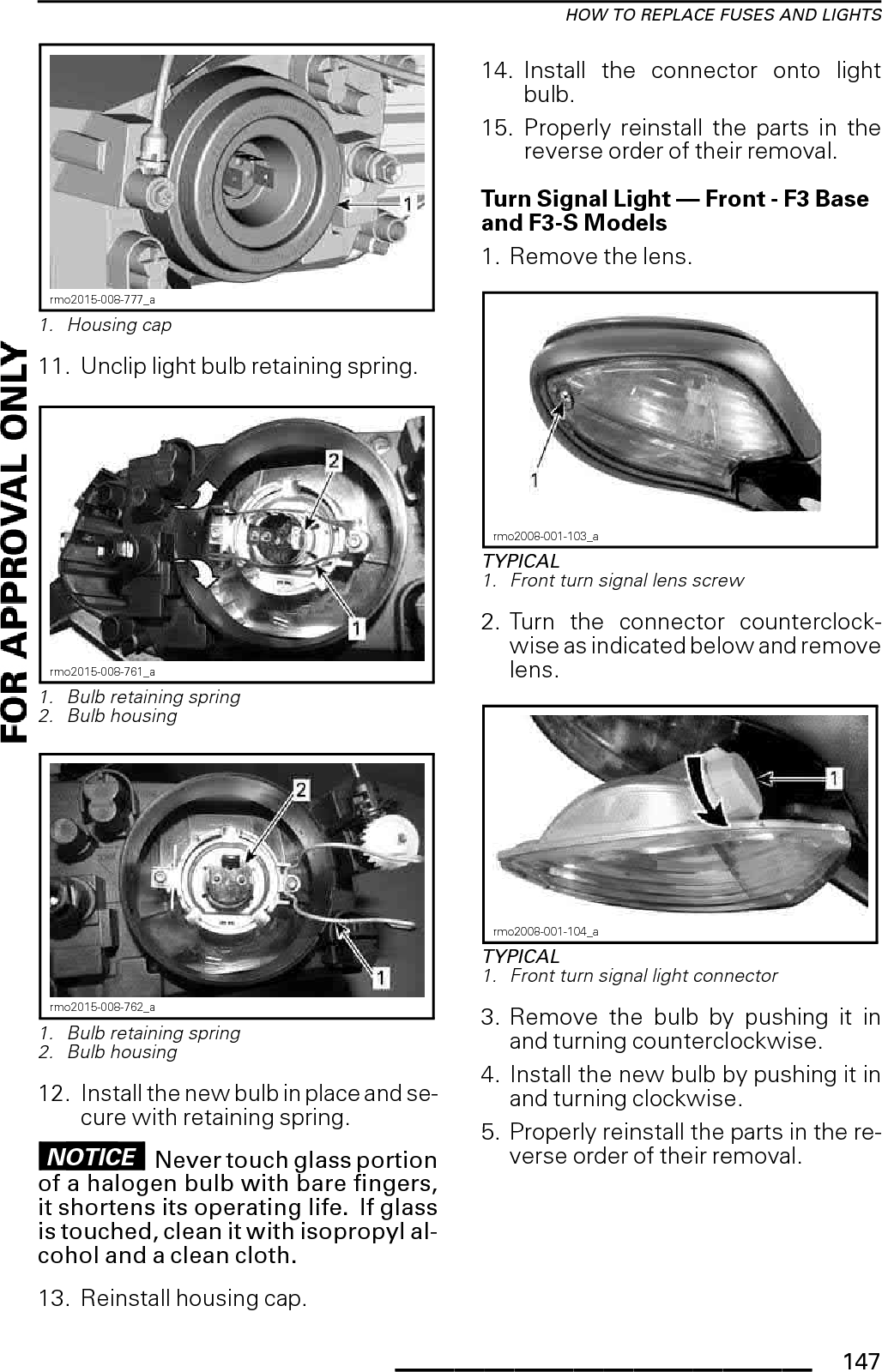 HOW TO REPLACE FUSES AND LIGHTS

FOR APPROVAL ONLY

1

rmo2015-008-777_a

1. Housing cap

11. Unclip light bulb retaining spring.

2

1

rmo2015-008-761_a

1. Bulb retaining spring
2. Bulb housing

2

1

rmo2015-008-762_a

1. Bulb retaining spring
2. Bulb housing

12. Install the new bulb in place and secure with retaining spring.

NOTICE Never touch glass portion of a halogen bulb with bare fingers, it shortens its operating life. If glass is touched, clean it with isopropyl alcohol and a clean cloth.

13. Reinstall housing cap.

14. Install the connector onto light bulb.

15. Properly reinstall the parts in the reverse order of their removal.

Turn Signal Light — Front - F3 Base and F3-S Models

1. Remove the lens.

1

rmo2008-001-103_a

TYPICAL
1. Front turn signal lens screw

2. Turn the connector counterclockwise as indicated below and remove lens.

1

rmo2008-001-104_a

TYPICAL
1. Front turn signal light connector

3. Remove the bulb by pushing it in and turning counterclockwise.

4. Install the new bulb by pushing it in and turning clockwise.

5. Properly reinstall the parts in the reverse order of their removal.

147