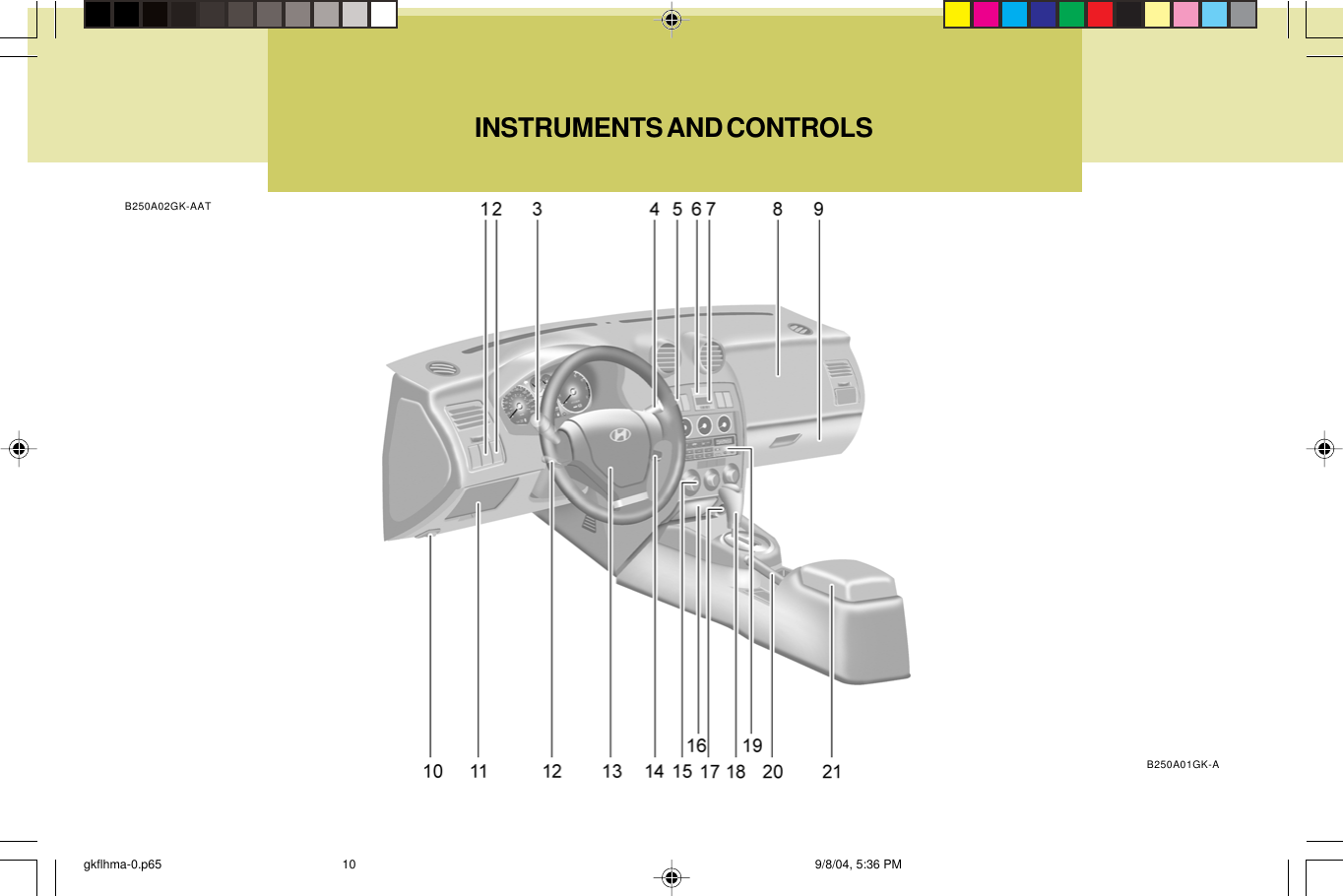 INSTRUMENTS AND CONTROLS

B250A02GK-AAT

1 2 3 4 5 6 7 8 9

16 19

10 11 12 13 14 15 17 18 20 21

B250A01GK-A

gkflhma-0.p65 10 9/8/04, 5:36 PM