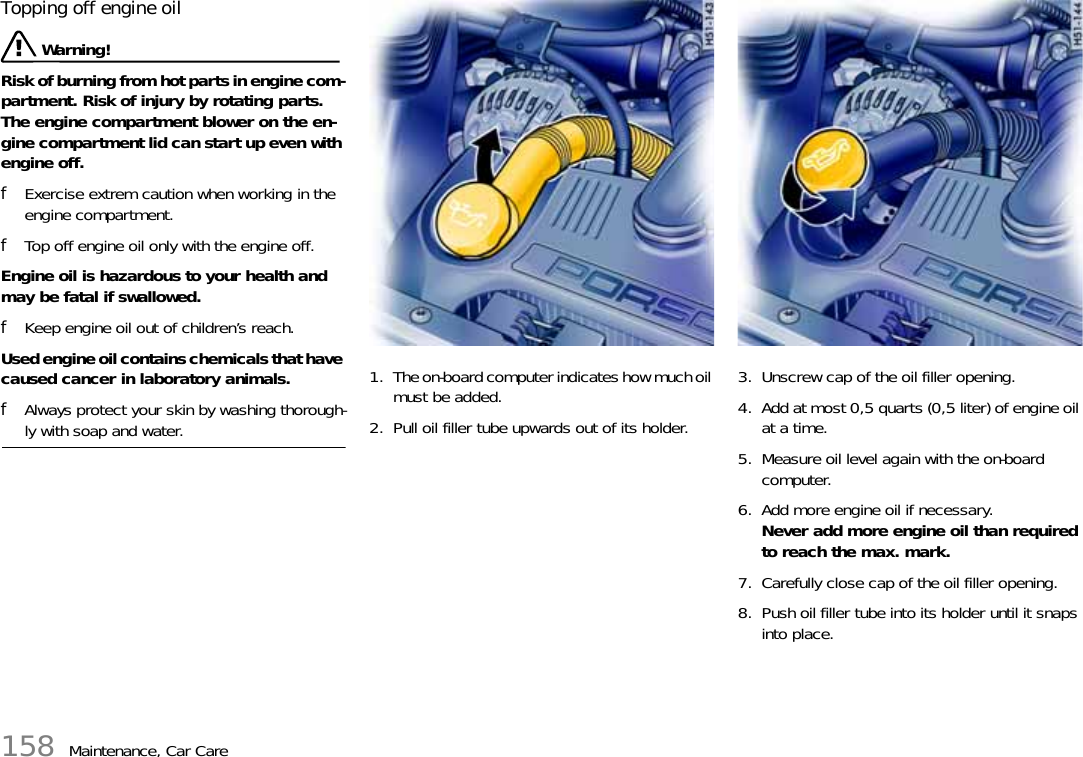 Topping off engine oil

Warning!

Risk of burning from hot parts in engine compartment. Risk of injury by rotating parts. The engine compartment blower on the engine compartment lid can start up even with engine off.

f Exercise extrem caution when working in the engine compartment.

f Top off engine oil only with the engine off.

Engine oil is hazardous to your health and may be fatal if swallowed.

f Keep engine oil out of children's reach.

Used engine oil contains chemicals that have caused cancer in laboratory animals.

f Always protect your skin by washing thoroughly with soap and water.

H51-143

PORSC

1. The on-board computer indicates how much oil must be added.

2. Pull oil filler tube upwards out of its holder.

H51-144

PORSC

3. Unscrew cap of the oil filler opening.

4. Add at most 0,5 quarts (0,5 liter) of engine oil at a time.

5. Measure oil level again with the on-board computer.

6. Add more engine oil if necessary.
Never add more engine oil than required to reach the max. mark.

7. Carefully close cap of the oil filler opening.

8. Push oil filler tube into its holder until it snaps into place.

158 Maintenance, Car Care