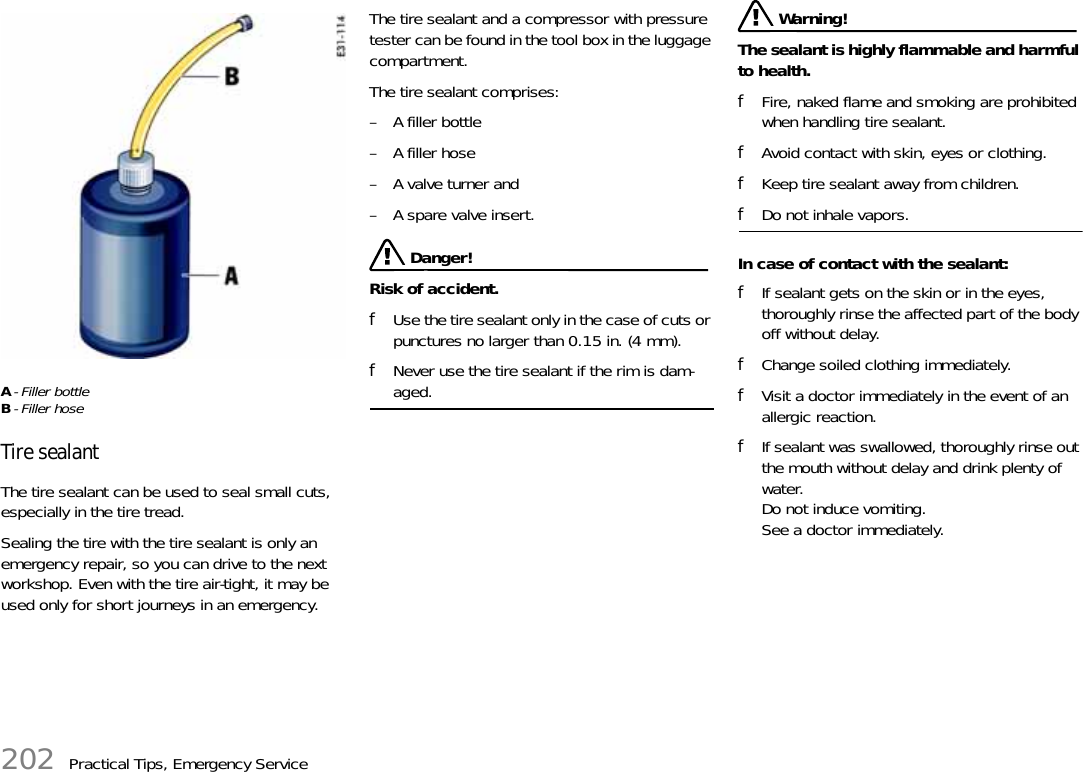 B

A

E31-114

A - Filler bottle
B - Filler hose

Tire sealant

The tire sealant can be used to seal small cuts, especially in the tire tread.

Sealing the tire with the tire sealant is only an emergency repair, so you can drive to the next workshop. Even with the tire air-tight, it may be used only for short journeys in an emergency.

The tire sealant and a compressor with pressure tester can be found in the tool box in the luggage compartment.

The tire sealant comprises:

– A filler bottle

– A filler hose

– A valve turner and

– A spare valve insert.

Danger!

Risk of accident.

f Use the tire sealant only in the case of cuts or punctures no larger than 0.15 in. (4 mm).

f Never use the tire sealant if the rim is damaged.

Warning!

The sealant is highly flammable and harmful to health.

f Fire, naked flame and smoking are prohibited when handling tire sealant.

f Avoid contact with skin, eyes or clothing.

f Keep tire sealant away from children.

f Do not inhale vapors.

In case of contact with the sealant:

f If sealant gets on the skin or in the eyes, thoroughly rinse the affected part of the body off without delay.

f Change soiled clothing immediately.

f Visit a doctor immediately in the event of an allergic reaction.

f If sealant was swallowed, thoroughly rinse out the mouth without delay and drink plenty of water.
Do not induce vomiting.
See a doctor immediately.

202 Practical Tips, Emergency Service