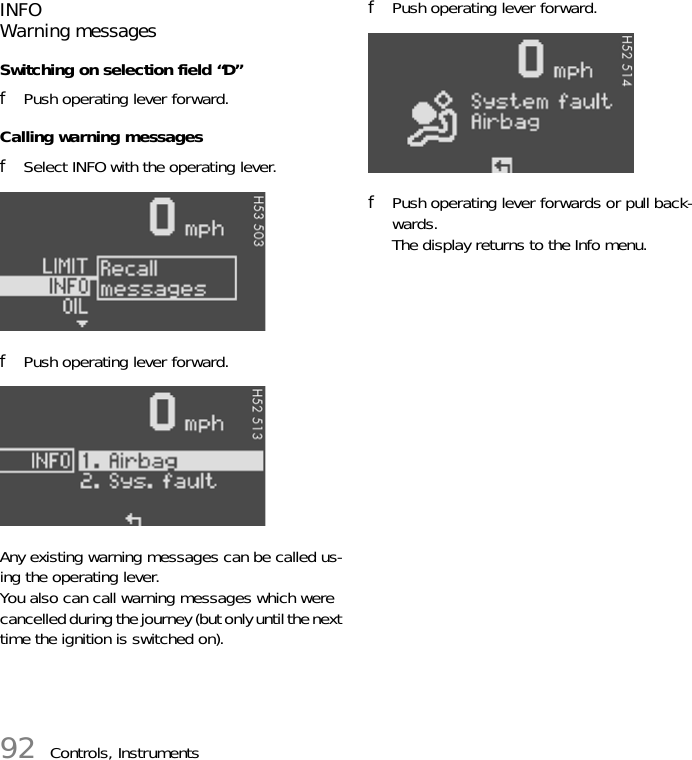 INFO
Warning messages

Switching on selection field “D”

f Push operating lever forward.

Calling warning messages

f Select INFO with the operating lever.

0 mph
H53 503
LIMIT
INFO
OIL
Recall messages

f Push operating lever forward.

0 mph
H52 513
INFO
1. Airbag
2. Sys. fault

Any existing warning messages can be called using the operating lever.
You also can call warning messages which were cancelled during the journey (but only until the next time the ignition is switched on).

f Push operating lever forward.

0 mph
H52 514
System fault
Airbag

f Push operating lever forwards or pull backwards.
The display returns to the Info menu.

92 Controls, Instruments