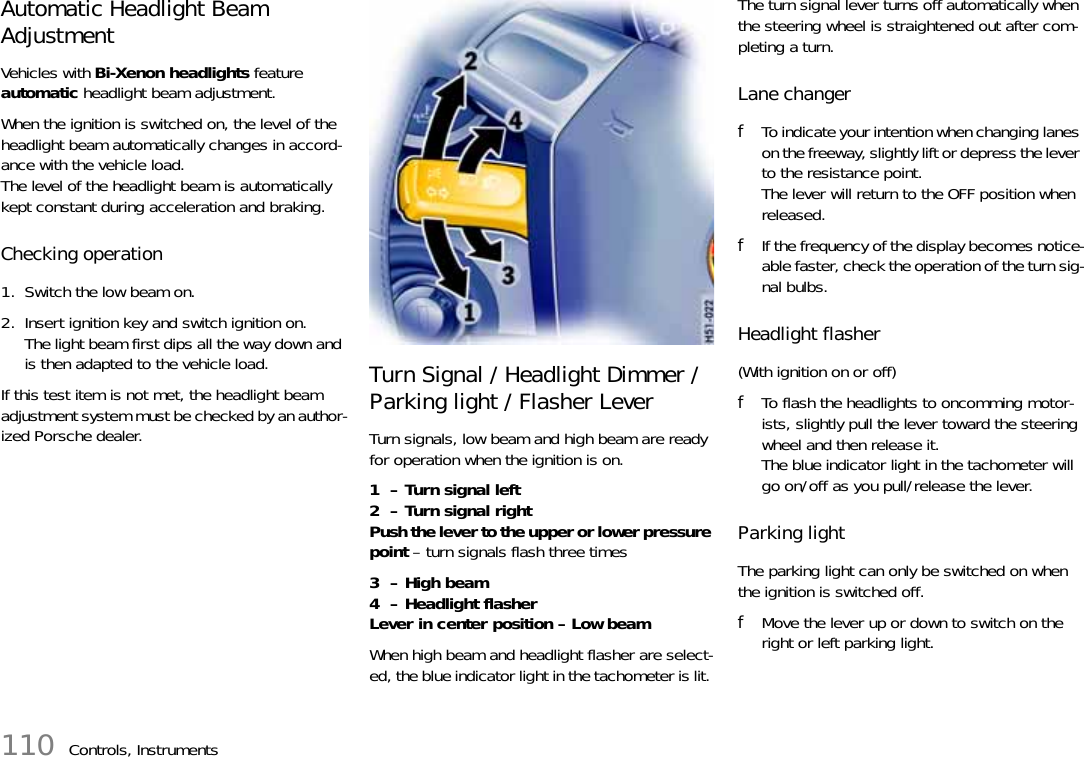 Automatic Headlight Beam Adjustment

Vehicles with **Bi-Xenon headlights** feature **automatic** headlight beam adjustment.

When the ignition is switched on, the level of the headlight beam automatically changes in accordance with the vehicle load.
The level of the headlight beam is automatically kept constant during acceleration and braking.

Checking operation

1. Switch the low beam on.
2. Insert ignition key and switch ignition on. The light beam first dips all the way down and is then adapted to the vehicle load.

If this test item is not met, the headlight beam adjustment system must be checked by an authorized Porsche dealer.

2
4
3
1
H51-022

Turn Signal / Headlight Dimmer / Parking light / Flasher Lever

Turn signals, low beam and high beam are ready for operation when the ignition is on.

**1 – Turn signal left**
**2 – Turn signal right**
**Push the lever to the upper or lower pressure point** – turn signals flash three times

**3 – High beam**
**4 – Headlight flasher**
**Lever in center position – Low beam**

When high beam and headlight flasher are selected, the blue indicator light in the tachometer is lit.

The turn signal lever turns off automatically when the steering wheel is straightened out after completing a turn.

Lane changer

f To indicate your intention when changing lanes on the freeway, slightly lift or depress the lever to the resistance point.
The lever will return to the OFF position when released.

f If the frequency of the display becomes noticeable faster, check the operation of the turn signal bulbs.

Headlight flasher

(With ignition on or off)

f To flash the headlights to oncomming motorists, slightly pull the lever toward the steering wheel and then release it.
The blue indicator light in the tachometer will go on/off as you pull/release the lever.

Parking light

The parking light can only be switched on when the ignition is switched off.

f Move the lever up or down to switch on the right or left parking light.

110 Controls, Instruments