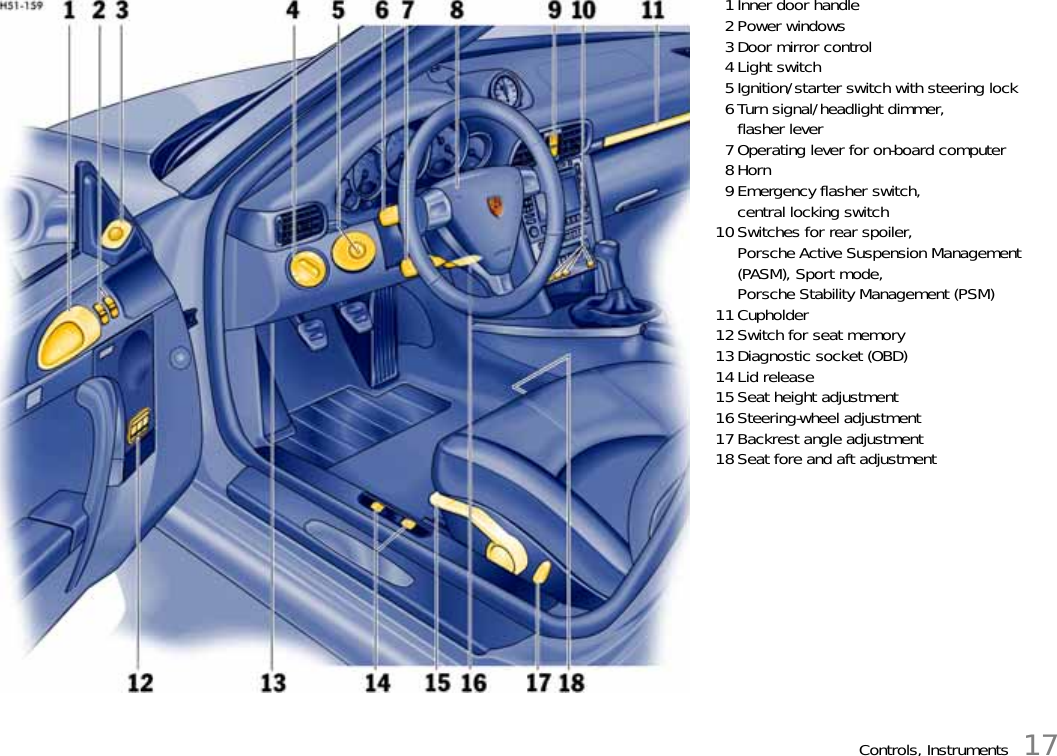 H51-159

1 2 3 4 5 6 7 8 9 10 11

12 13 14 15 16 17 18

1 Inner door handle
2 Power windows
3 Door mirror control
4 Light switch
5 Ignition/starter switch with steering lock
6 Turn signal/headlight dimmer, flasher lever
7 Operating lever for on-board computer
8 Horn
9 Emergency flasher switch, central locking switch
10 Switches for rear spoiler, Porsche Active Suspension Management (PASM), Sport mode, Porsche Stability Management (PSM)
11 Cupholder
12 Switch for seat memory
13 Diagnostic socket (OBD)
14 Lid release
15 Seat height adjustment
16 Steering-wheel adjustment
17 Backrest angle adjustment
18 Seat fore and aft adjustment

Controls, Instruments 17