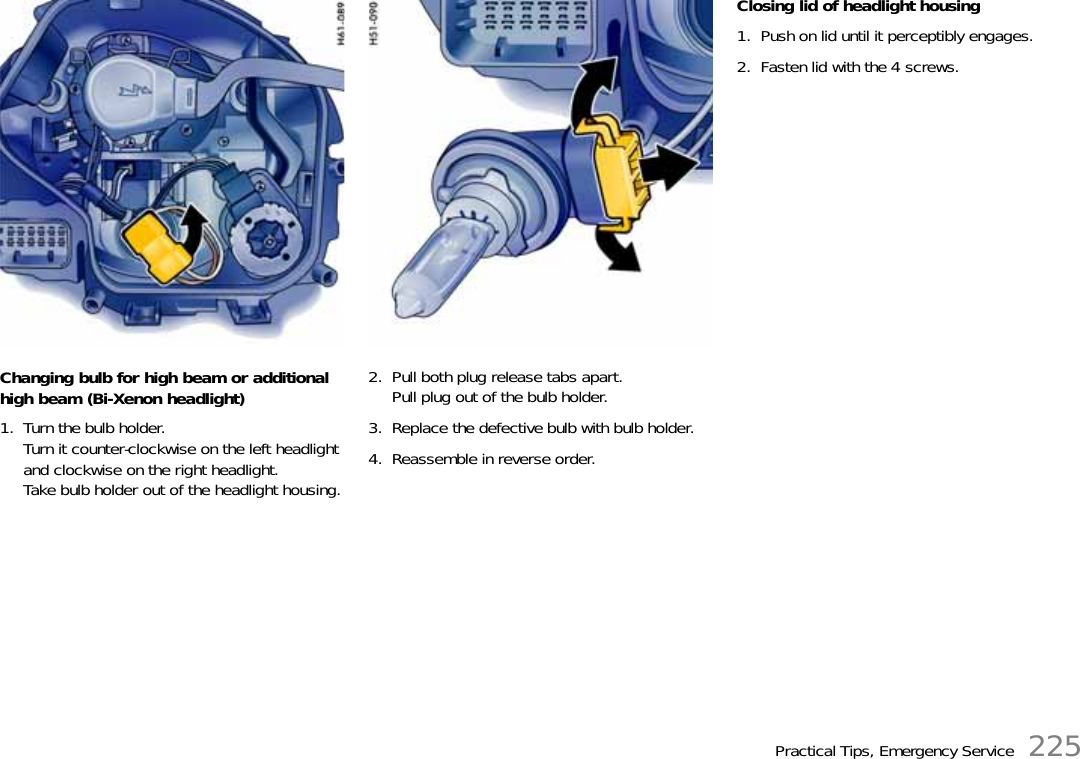 H61-089

Changing bulb for high beam or additional high beam (Bi-Xenon headlight)

1. Turn the bulb holder.
Turn it counter-clockwise on the left headlight and clockwise on the right headlight.
Take bulb holder out of the headlight housing.

H51-090

2. Pull both plug release tabs apart.
Pull plug out of the bulb holder.

3. Replace the defective bulb with bulb holder.

4. Reassemble in reverse order.

Closing lid of headlight housing

1. Push on lid until it perceptibly engages.

2. Fasten lid with the 4 screws.

Practical Tips, Emergency Service 225