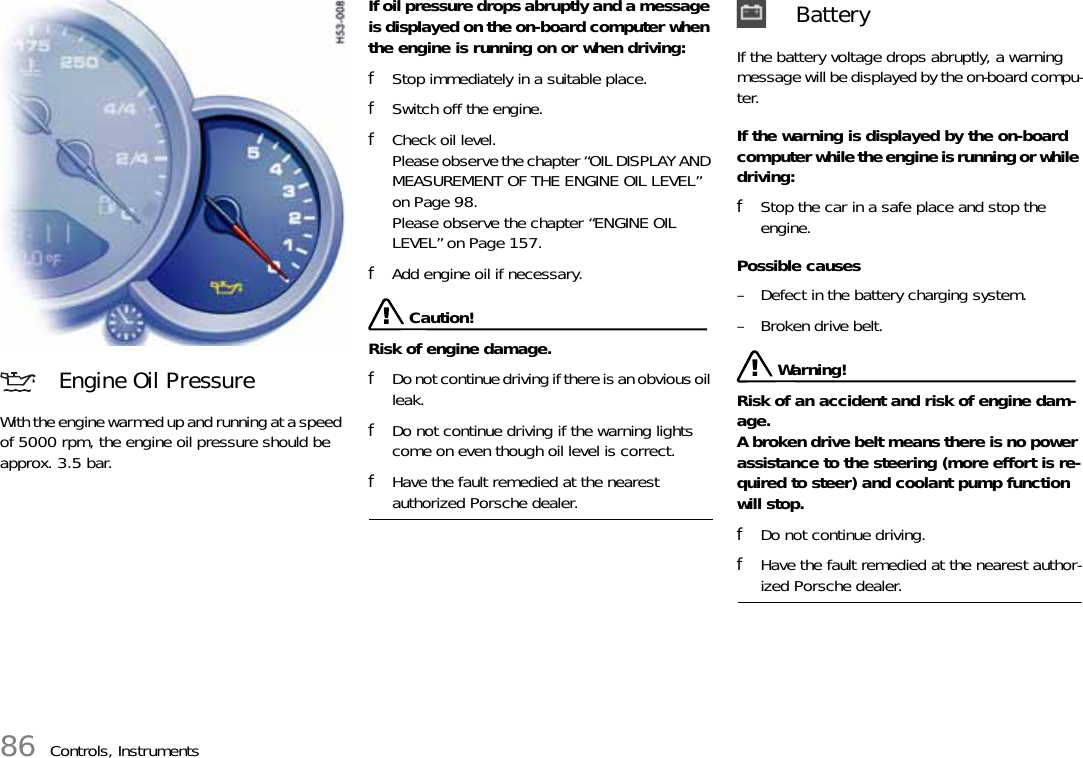 175
250
4/4
2/4
5
4
3
2
1
H53-008

Engine Oil Pressure

With the engine warmed up and running at a speed of 5000 rpm, the engine oil pressure should be approx. 3.5 bar.

If oil pressure drops abruptly and a message is displayed on the on-board computer when the engine is running on or when driving:

f Stop immediately in a suitable place.

f Switch off the engine.

f Check oil level.
Please observe the chapter “OIL DISPLAY AND MEASUREMENT OF THE ENGINE OIL LEVEL” on Page 98.
Please observe the chapter “ENGINE OIL LEVEL” on Page 157.

f Add engine oil if necessary.

Caution!

Risk of engine damage.

f Do not continue driving if there is an obvious oil leak.

f Do not continue driving if the warning lights come on even though oil level is correct.

f Have the fault remedied at the nearest authorized Porsche dealer.

Battery

If the battery voltage drops abruptly, a warning message will be displayed by the on-board computer.

If the warning is displayed by the on-board computer while the engine is running or while driving:

f Stop the car in a safe place and stop the engine.

Possible causes

– Defect in the battery charging system.

– Broken drive belt.

Warning!

Risk of an accident and risk of engine damage.
A broken drive belt means there is no power assistance to the steering (more effort is required to steer) and coolant pump function will stop.

f Do not continue driving.

f Have the fault remedied at the nearest authorized Porsche dealer.

86 Controls, Instruments