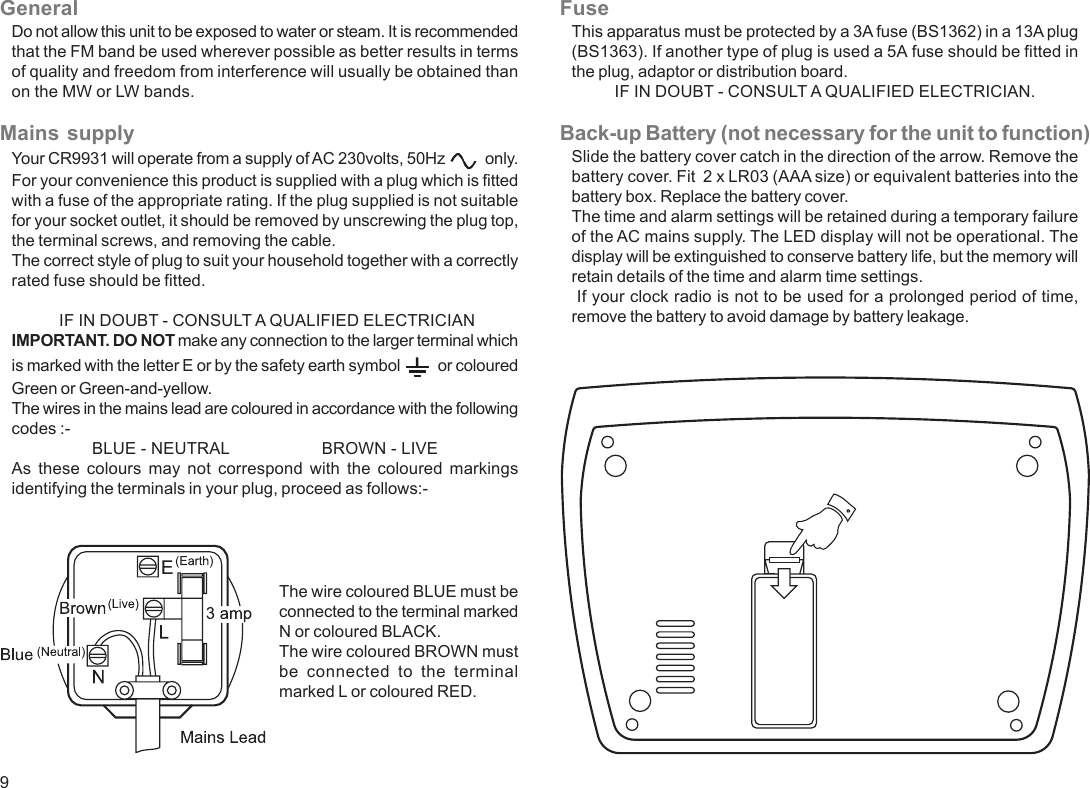 General

Do not allow this unit to be exposed to water or steam. It is recommended that the FM band be used wherever possible as better results in terms of quality and freedom from interference will usually be obtained than on the MW or LW bands.

Mains supply

Your CR9931 will operate from a supply of AC 230volts, 50Hz only. For your convenience this product is supplied with a plug which is fitted with a fuse of the appropriate rating. If the plug supplied is not suitable for your socket outlet, it should be removed by unscrewing the plug top, the terminal screws, and removing the cable.
The correct style of plug to suit your household together with a correctly rated fuse should be fitted.

IF IN DOUBT - CONSULT A QUALIFIED ELECTRICIAN
IMPORTANT. DO NOT make any connection to the larger terminal which is marked with the letter E or by the safety earth symbol or coloured Green or Green-and-yellow.
The wires in the mains lead are coloured in accordance with the following codes :-
BLUE - NEUTRAL BROWN - LIVE
As these colours may not correspond with the coloured markings identifying the terminals in your plug, proceed as follows:-

E (Earth)
Brown (Live)
3 amp
L
Blue (Neutral)
N
Mains Lead

The wire coloured BLUE must be connected to the terminal marked N or coloured BLACK.
The wire coloured BROWN must be connected to the terminal marked L or coloured RED.

9

Fuse

This apparatus must be protected by a 3A fuse (BS1362) in a 13A plug (BS1363). If another type of plug is used a 5A fuse should be fitted in the plug, adaptor or distribution board.
IF IN DOUBT - CONSULT A QUALIFIED ELECTRICIAN.

Back-up Battery (not necessary for the unit to function)

Slide the battery cover catch in the direction of the arrow. Remove the battery cover. Fit 2 x LR03 (AAA size) or equivalent batteries into the battery box. Replace the battery cover.
The time and alarm settings will be retained during a temporary failure of the AC mains supply. The LED display will not be operational. The display will be extinguished to conserve battery life, but the memory will retain details of the time and alarm time settings.
If your clock radio is not to be used for a prolonged period of time, remove the battery to avoid damage by battery leakage.