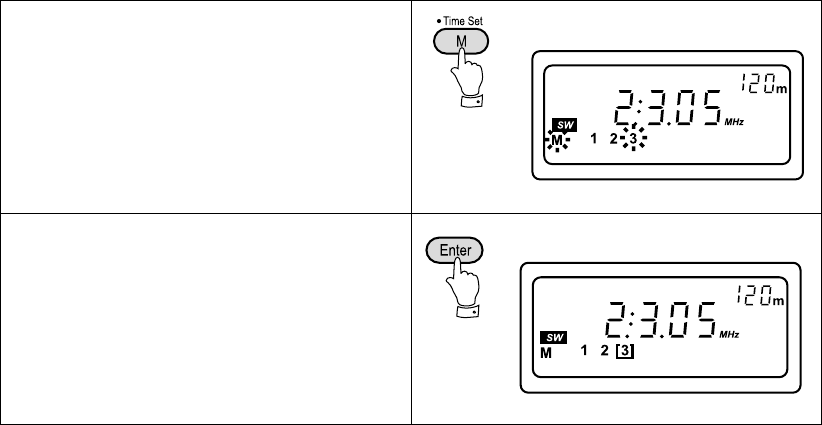 • Time Set

M

120m

2:3.05 MHz

SW

M 1 2 3

Enter

120m

2:3.05 MHz

SW

M 1 2 3