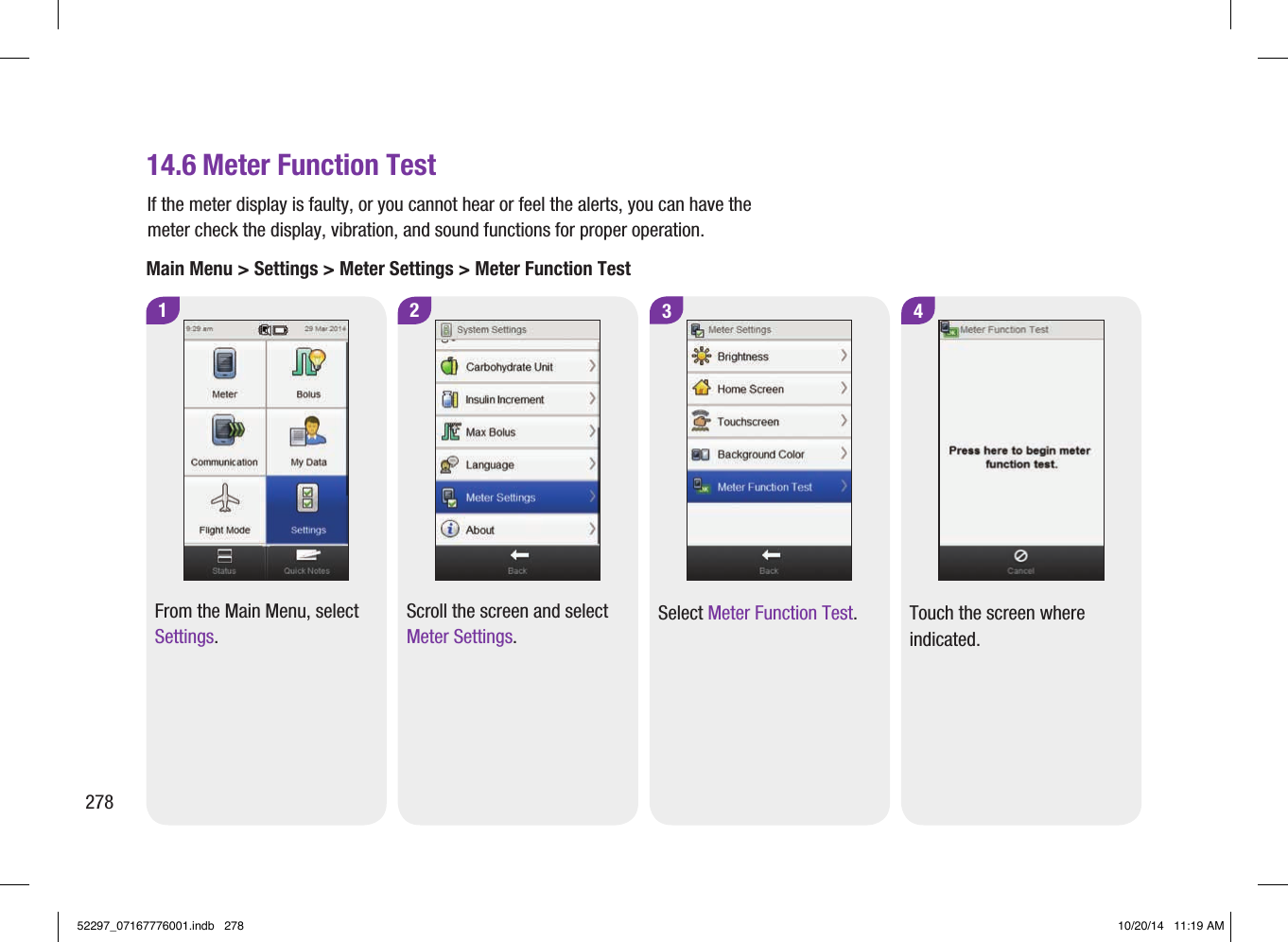 14.6 Meter Function Test

If the meter display is faulty, or you cannot hear or feel the alerts, you can have the meter check the display, vibration, and sound functions for proper operation.

Main Menu > Settings > Meter Settings > Meter Function Test

1

9:29 am 29 Mar 2014

Meter

Bolus

Communication

My Data

Flight Mode

Settings

Status

Quick Notes

From the Main Menu, select Settings.

2

System Settings

Carbohydrate Unit

Insulin Increment

Max Bolus

Language

Meter Settings

About

Back

Scroll the screen and select Meter Settings.

3

Meter Settings

Brightness

Home Screen

Touchscreen

Background Color

Meter Function Test

Back

Select Meter Function Test.

4

Meter Function Test

Press here to begin meter function test.

Cancel

Touch the screen where indicated.

278

52297_07167776001.indb 278

10/20/14 11:19 AM