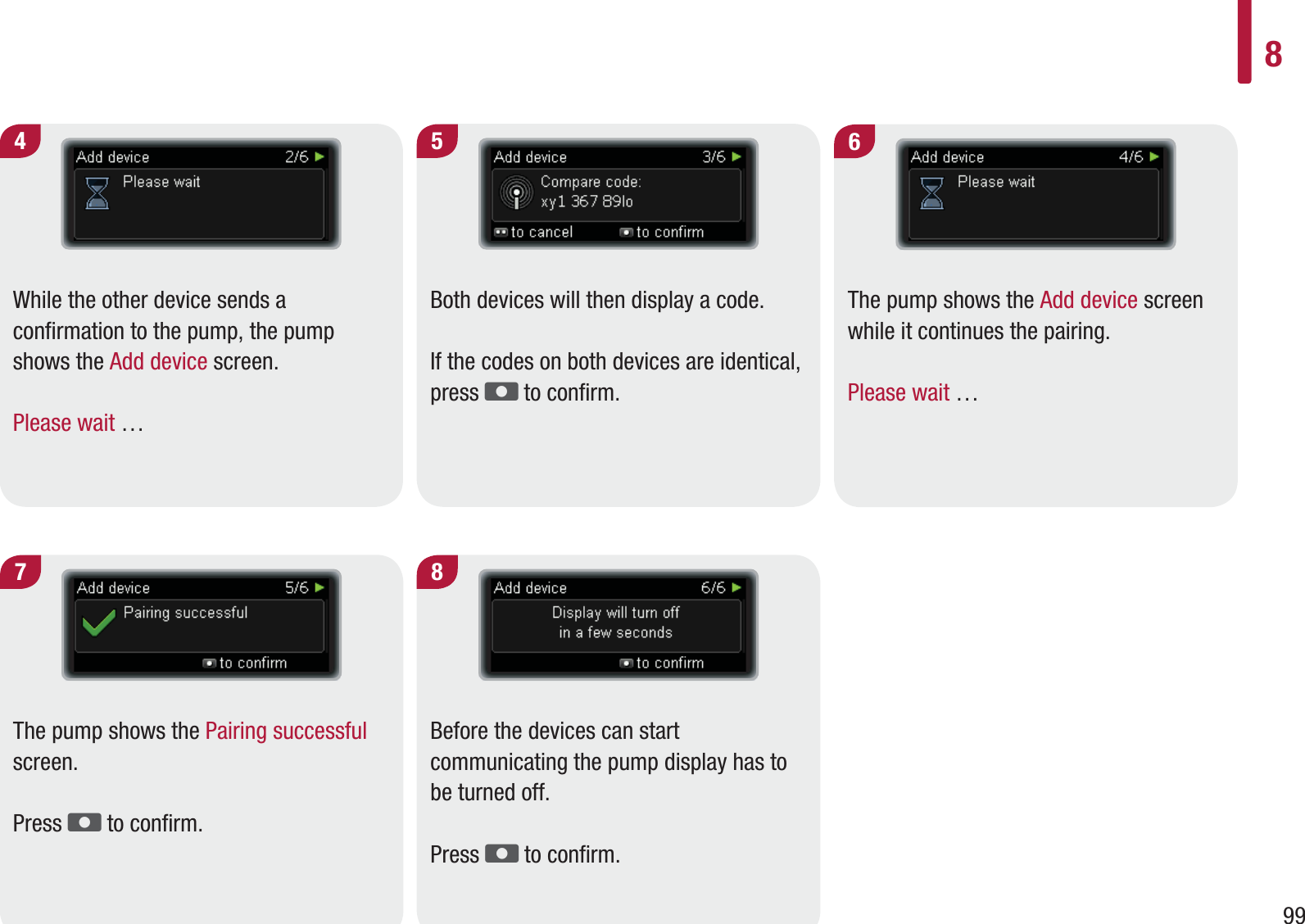 8

4

Add device 2/6

Please wait

While the other device sends a confirmation to the pump, the pump shows the Add device screen.

Please wait …

5

Add device 3/6

Compare code:
xy1 367 89lo

to cancel to confirm

Both devices will then display a code.

If the codes on both devices are identical, press to confirm.

6

Add device 4/6

Please wait

The pump shows the Add device screen while it continues the pairing.

Please wait …

7

Add device 5/6

Pairing successful

to confirm

The pump shows the Pairing successful screen.

Press to confirm.

8

Add device 6/6

Display will turn off
in a few seconds

to confirm

Before the devices can start communicating the pump display has to be turned off.

Press to confirm.

99