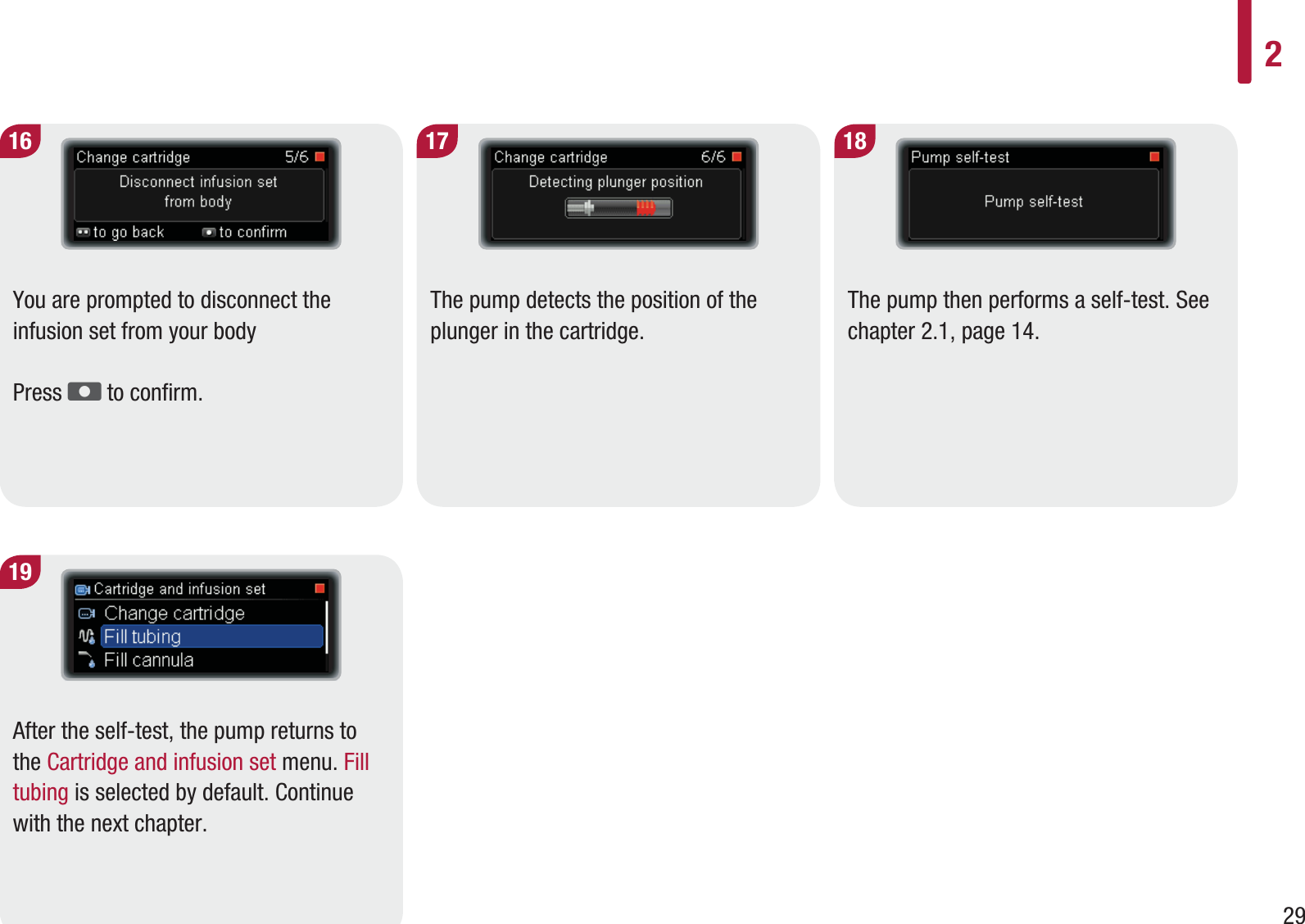 2

16

Change cartridge 5/6

Disconnect infusion set from body

to go back to confirm

You are prompted to disconnect the infusion set from your body

Press to confirm.

17

Change cartridge 6/6

Detecting plunger position

The pump detects the position of the plunger in the cartridge.

18

Pump self-test

Pump self-test

The pump then performs a self-test. See chapter 2.1, page 14.

19

Cartridge and infusion set

Change cartridge

Fill tubing

Fill cannula

After the self-test, the pump returns to the Cartridge and infusion set menu. Fill tubing is selected by default. Continue with the next chapter.

29