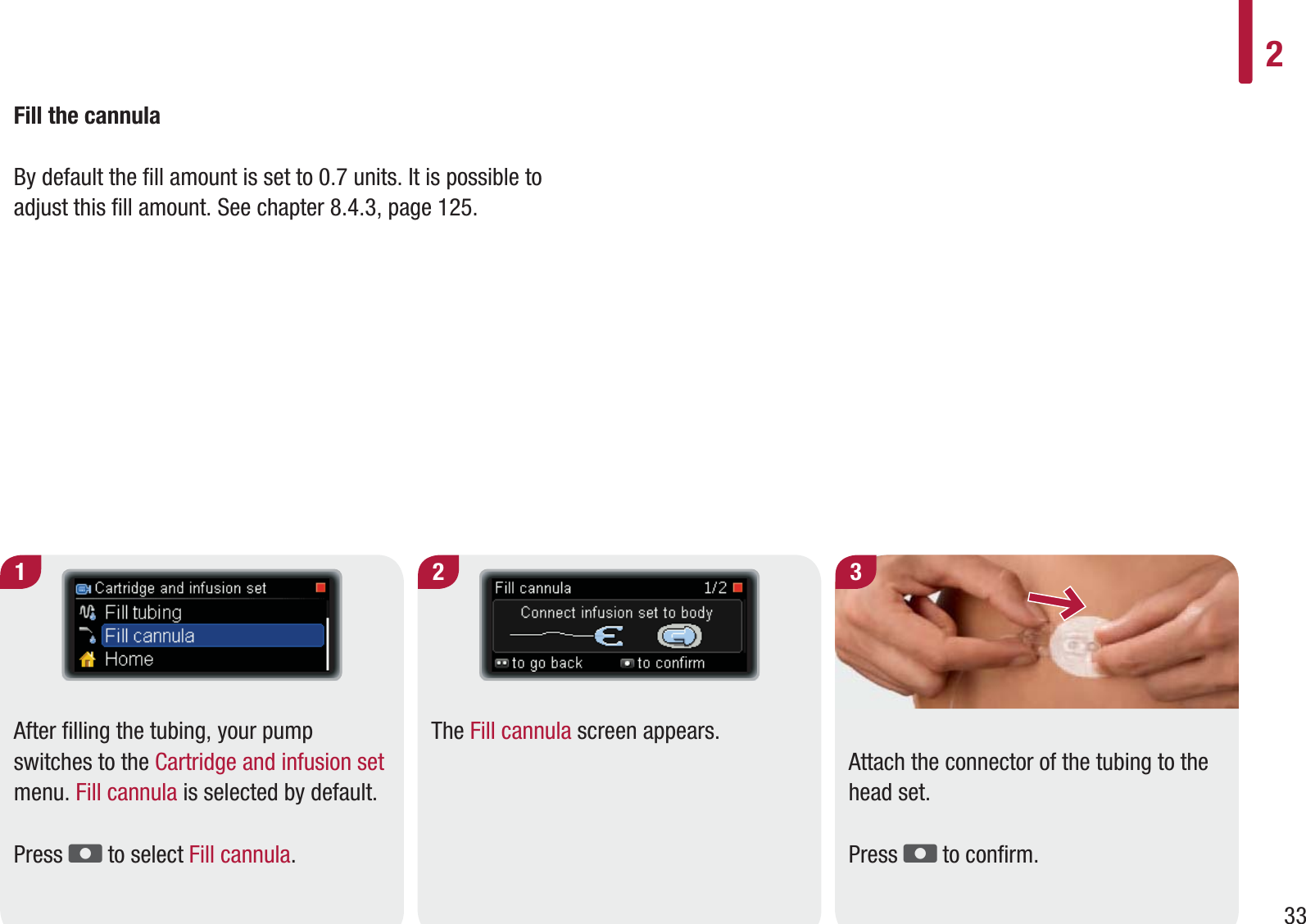 2

Fill the cannula

By default the fill amount is set to 0.7 units. It is possible to adjust this fill amount. See chapter 8.4.3, page 125.

1

Cartridge and infusion set
Fill tubing
Fill cannula
Home

After filling the tubing, your pump switches to the Cartridge and infusion set menu. Fill cannula is selected by default.

Press to select Fill cannula.

2

Fill cannula 1/2
Connect infusion set to body
to go back to confirm

The Fill cannula screen appears.

3

Attach the connector of the tubing to the head set.

Press to confirm.

33