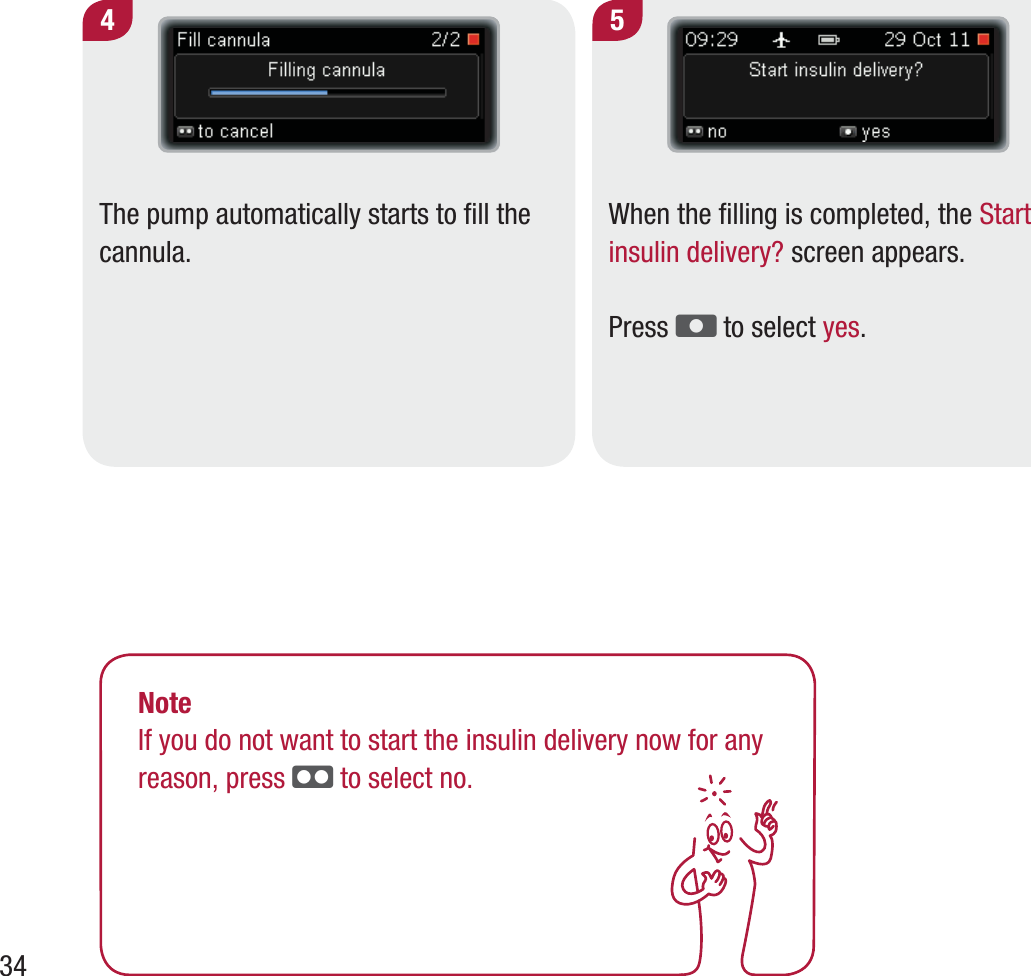 4

Fill cannula 2/2

Filling cannula

to cancel

The pump automatically starts to fill the cannula.

5

09:29 29 Oct 11

Start insulin delivery?

no yes

When the filling is completed, the Start insulin delivery? screen appears.

Press to select yes.

Note
If you do not want to start the insulin delivery now for any reason, press to select no.

34