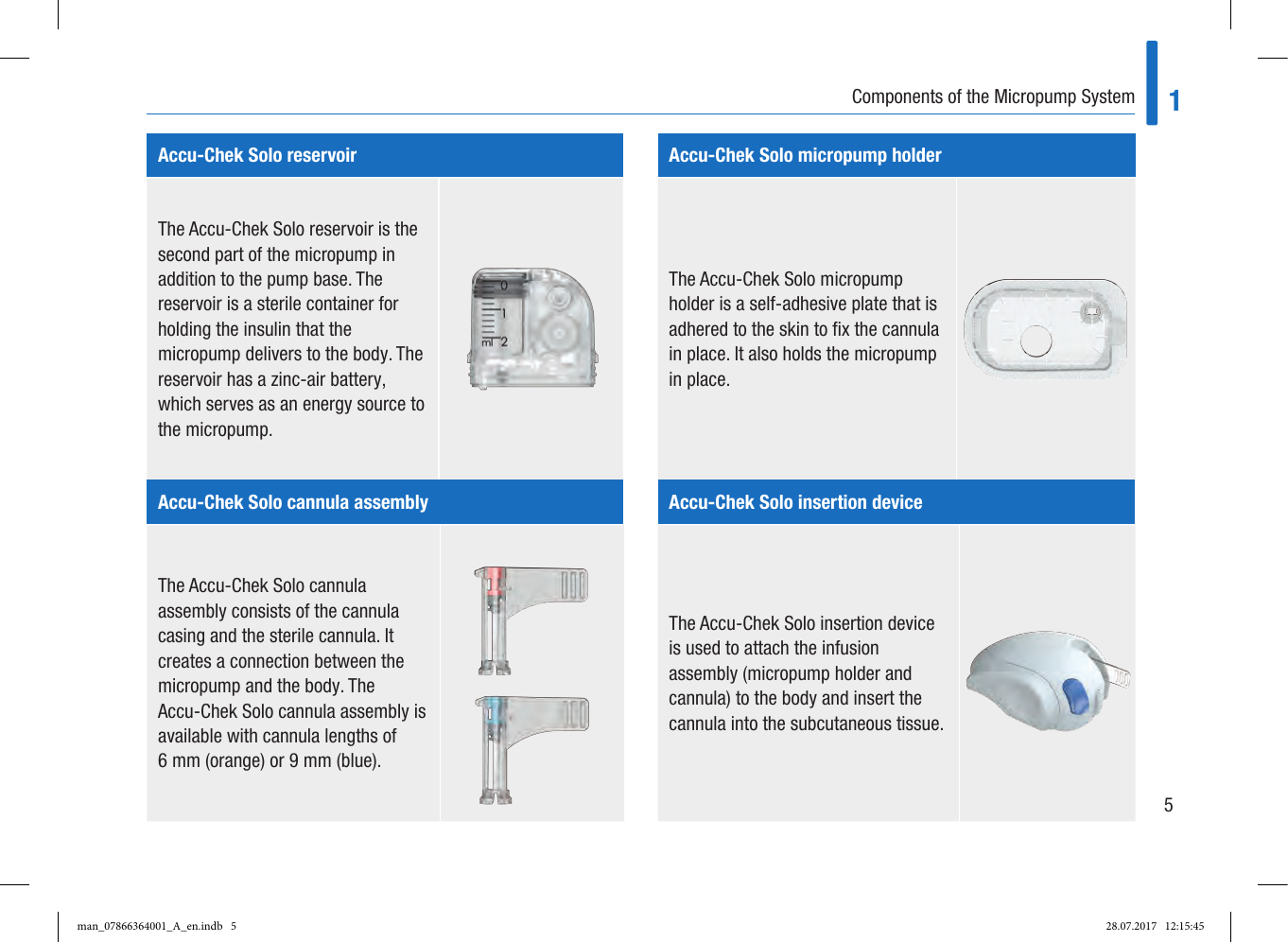 Components of the Micropump System

1

Accu-Chek Solo reservoir

The Accu-Chek Solo reservoir is the second part of the micropump in addition to the pump base. The reservoir is a sterile container for holding the insulin that the micropump delivers to the body. The reservoir has a zinc-air battery, which serves as an energy source to the micropump.

0
1
ml 2

Accu-Chek Solo cannula assembly

The Accu-Chek Solo cannula assembly consists of the cannula casing and the sterile cannula. It creates a connection between the micropump and the body. The Accu-Chek Solo cannula assembly is available with cannula lengths of 6 mm (orange) or 9 mm (blue).

Accu-Chek Solo micropump holder

The Accu-Chek Solo micropump holder is a self-adhesive plate that is adhered to the skin to fix the cannula in place. It also holds the micropump in place.

Accu-Chek Solo insertion device

The Accu-Chek Solo insertion device is used to attach the infusion assembly (micropump holder and cannula) to the body and insert the cannula into the subcutaneous tissue.

5

man_07866364001_A_en.indb 5

28.07.2017 12:15:45