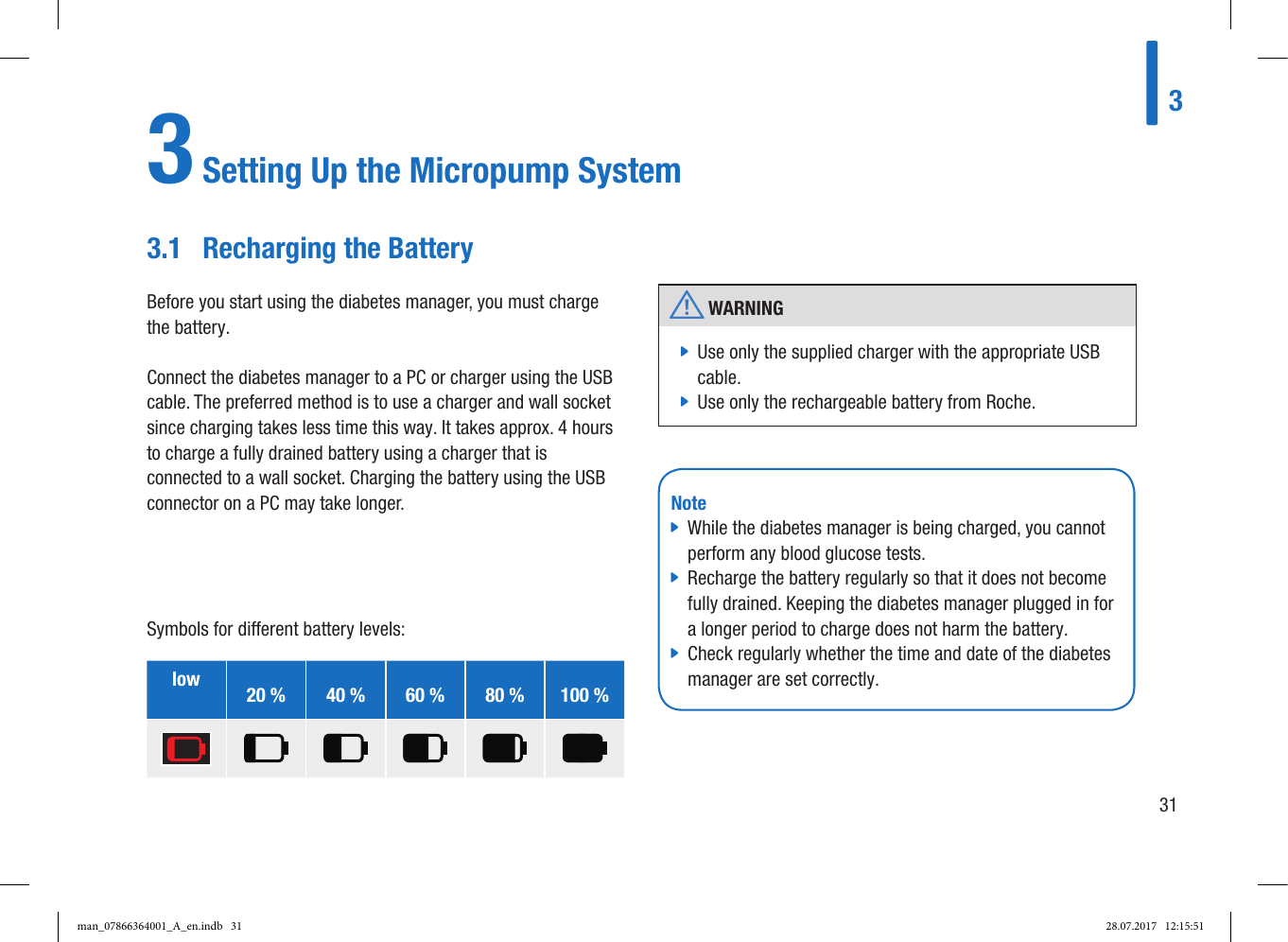 3

3 Setting Up the Micropump System

3.1 Recharging the Battery

Before you start using the diabetes manager, you must charge the battery.

Connect the diabetes manager to a PC or charger using the USB cable. The preferred method is to use a charger and wall socket since charging takes less time this way. It takes approx. 4 hours to charge a fully drained battery using a charger that is connected to a wall socket. Charging the battery using the USB connector on a PC may take longer.

Symbols for different battery levels:

| low | 20 % | 40 % | 60 % | 80 % | 100 % |
|---|---|---|---|---|---|
| | | | | | |

WARNING
Use only the supplied charger with the appropriate USB cable.
Use only the rechargeable battery from Roche.

Note
While the diabetes manager is being charged, you cannot perform any blood glucose tests.
Recharge the battery regularly so that it does not become fully drained. Keeping the diabetes manager plugged in for a longer period to charge does not harm the battery.
Check regularly whether the time and date of the diabetes manager are set correctly.

31

man_07866364001_A_en.indb 31

28.07.2017 12:15:51