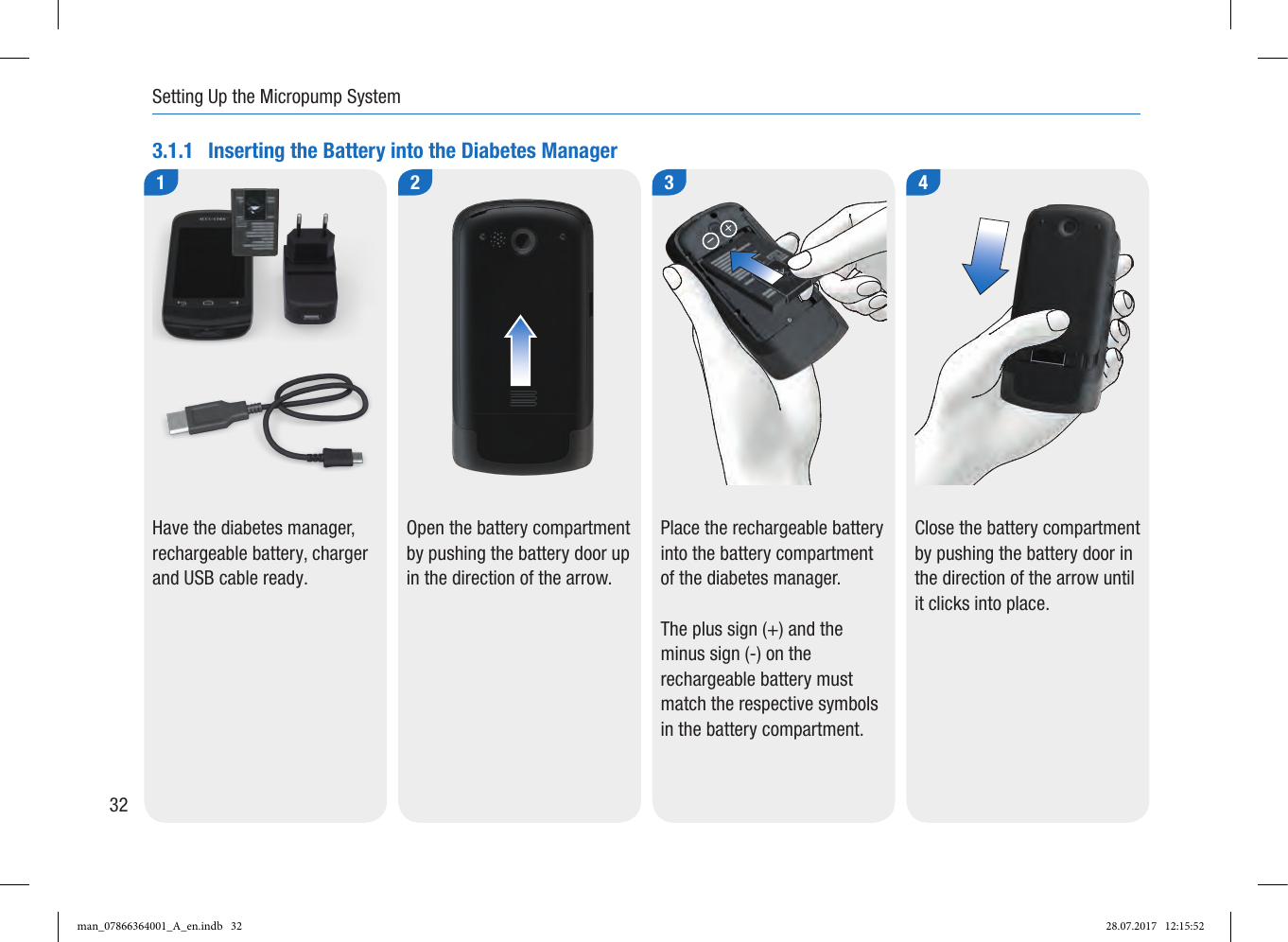 Setting Up the Micropump System

3.1.1 Inserting the Battery into the Diabetes Manager

1

Have the diabetes manager, rechargeable battery, charger and USB cable ready.

2

Open the battery compartment by pushing the battery door up in the direction of the arrow.

3

Place the rechargeable battery into the battery compartment of the diabetes manager.

The plus sign (+) and the minus sign (-) on the rechargeable battery must match the respective symbols in the battery compartment.

4

Close the battery compartment by pushing the battery door in the direction of the arrow until it clicks into place.

32

man_07866364001_A_en.indb 32

28.07.2017 12:15:52