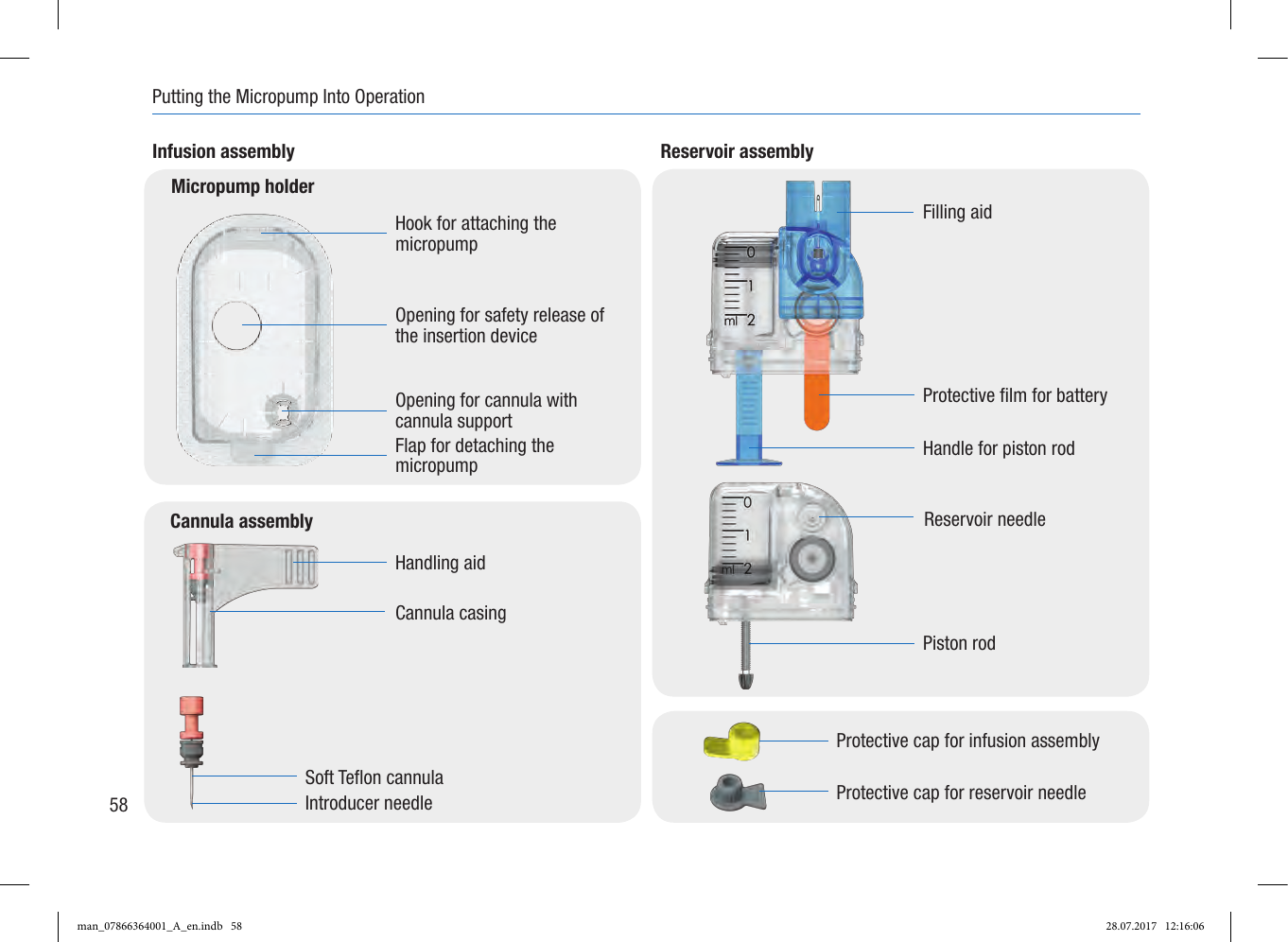 Putting the Micropump Into Operation

Infusion assembly

Micropump holder

Hook for attaching the micropump

Opening for safety release of the insertion device

Opening for cannula with cannula support

Flap for detaching the micropump

Cannula assembly

Handling aid

Cannula casing

Soft Teflon cannula

Introducer needle

Reservoir assembly

0
1
ml 2

Filling aid

Protective film for battery

Handle for piston rod

0
1
ml 2

Reservoir needle

Piston rod

Protective cap for infusion assembly

Protective cap for reservoir needle

58

man_07866364001_A_en.indb 58

28.07.2017 12:16:06